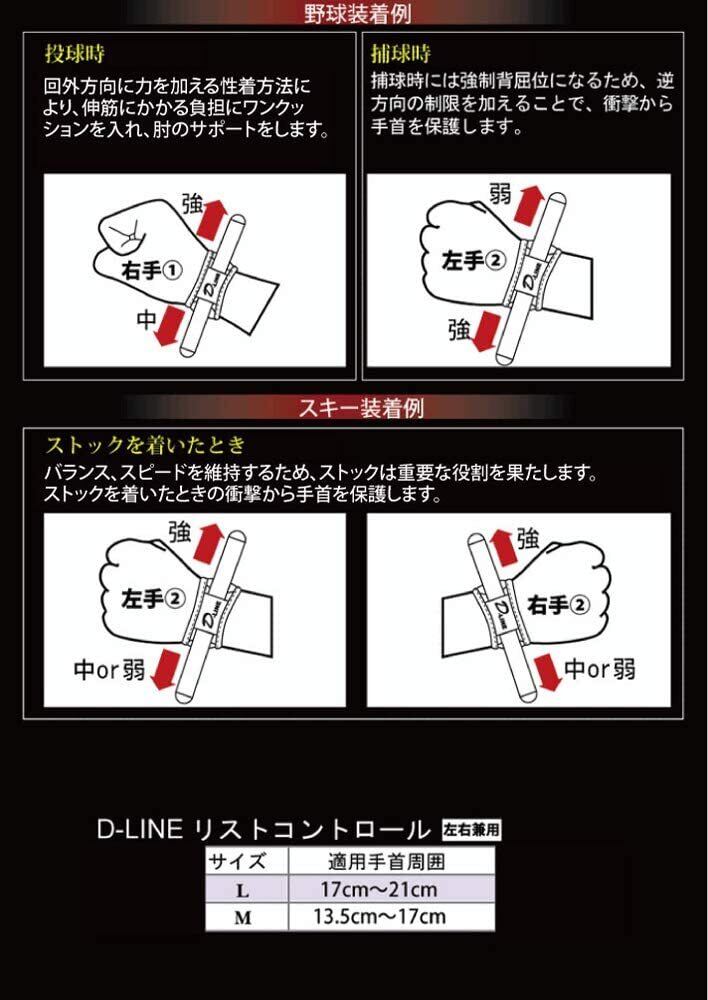 野球装着例

投球時
回外方向に力を加える性着方法により、伸筋にかかる負担にワンクッションを入れ、肘のサポートをします。

強
右手①
D-LINE
中

捕球時
捕球時には強制背屈位になるため、逆方向の制限を加えることで、衝撃から手首を保護します。

弱
左手②
D-LINE
強

スキー装着例

ストックを着いたとき
バランス、スピードを維持するため、ストックは重要な役割を果たします。ストックを着いたときの衝撃から手首を保護します。

強
左手②
D-LINE
中or弱

強
右手②
D-LINE
中or弱

D-LINE リストコントロール 左右兼用

| サイズ | 適用手首周囲 |
|---|---|
| L | 17cm～21cm |
| M | 13.5cm～17cm |