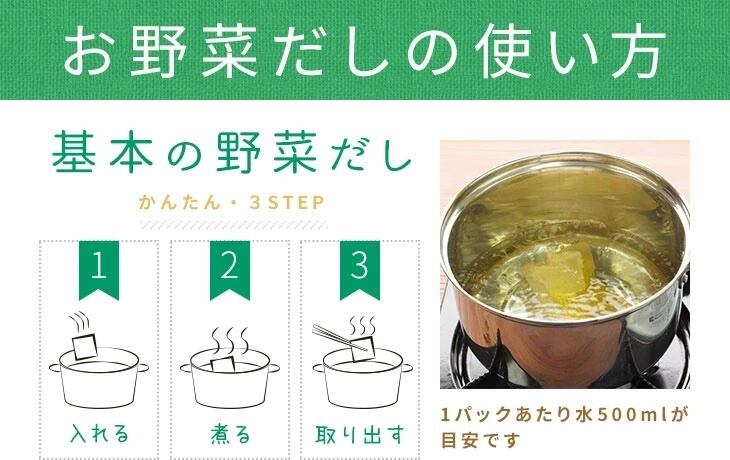 お野菜だしの使い方

基本の野菜だし

かんたん・3STEP

1

入れる

2

煮る

3

取り出す

1パックあたり水500mlが目安です