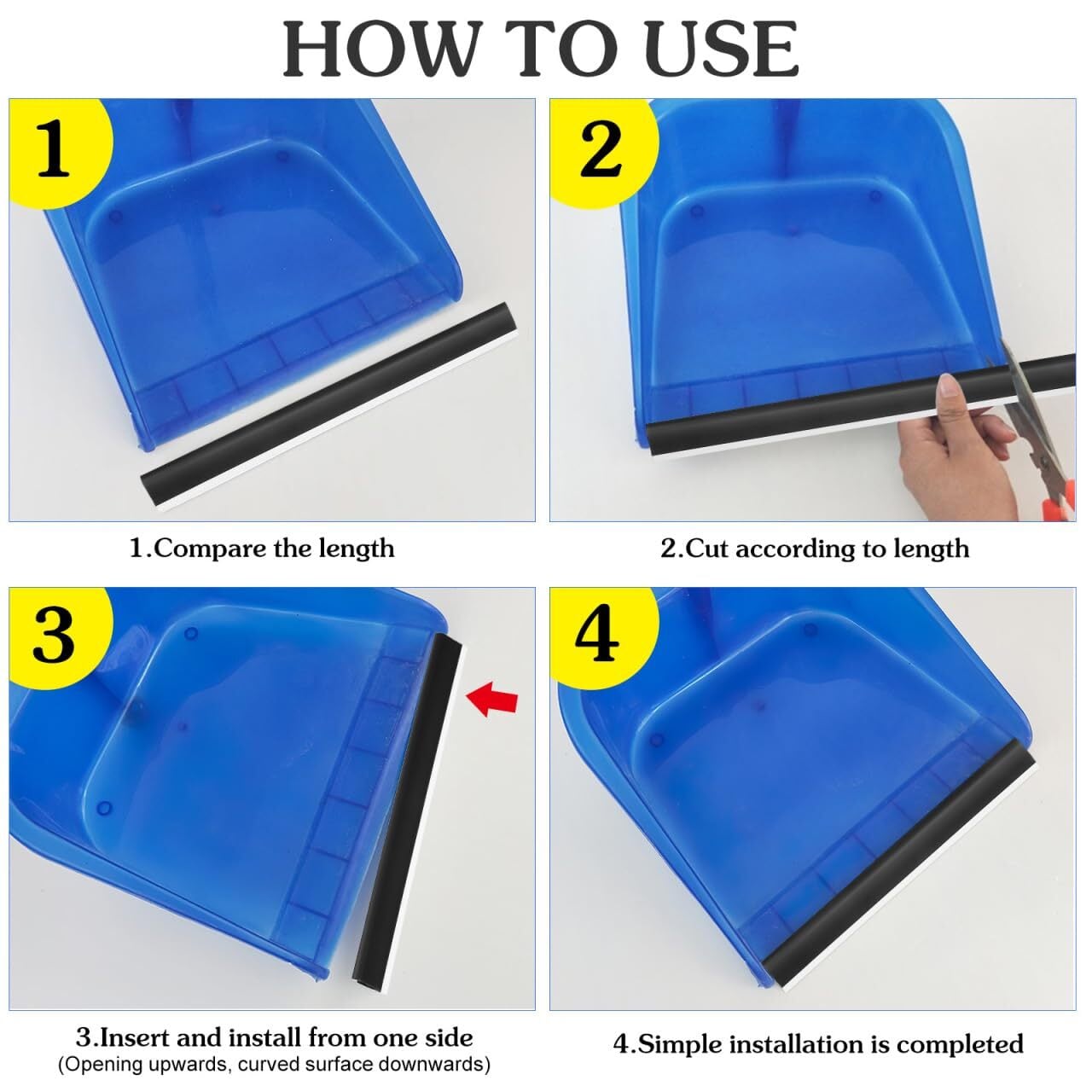 HOW TO USE

1

1.Compare the length

2

2.Cut according to length

3

3.Insert and install from one side
(Opening upwards, curved surface downwards)

4

4.Simple installation is completed