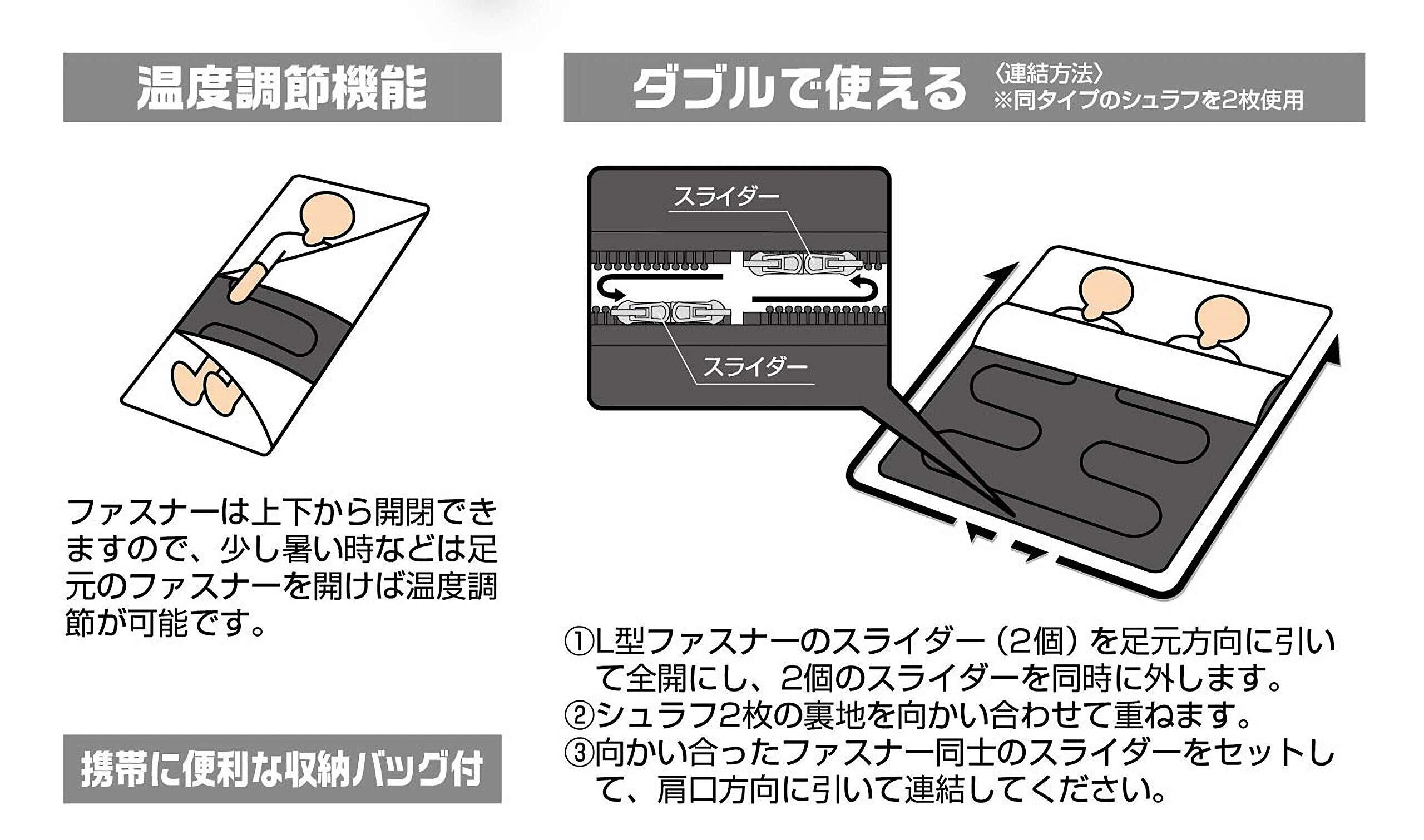 温度調節機能

ファスナーは上下から開閉できますので、少し暑い時などは足元のファスナーを開けば温度調節が可能です。

携帯に便利な収納バッグ付

ダブルで使える 〈連結方法〉
※同タイプのシュラフを2枚使用

スライダー

スライダー

①L型ファスナーのスライダー（2個）を足元方向に引いて全開にし、2個のスライダーを同時に外します。
②シュラフ2枚の裏地を向かい合わせて重ねます。
③向かい合ったファスナー同士のスライダーをセットして、肩口方向に引いて連結してください。