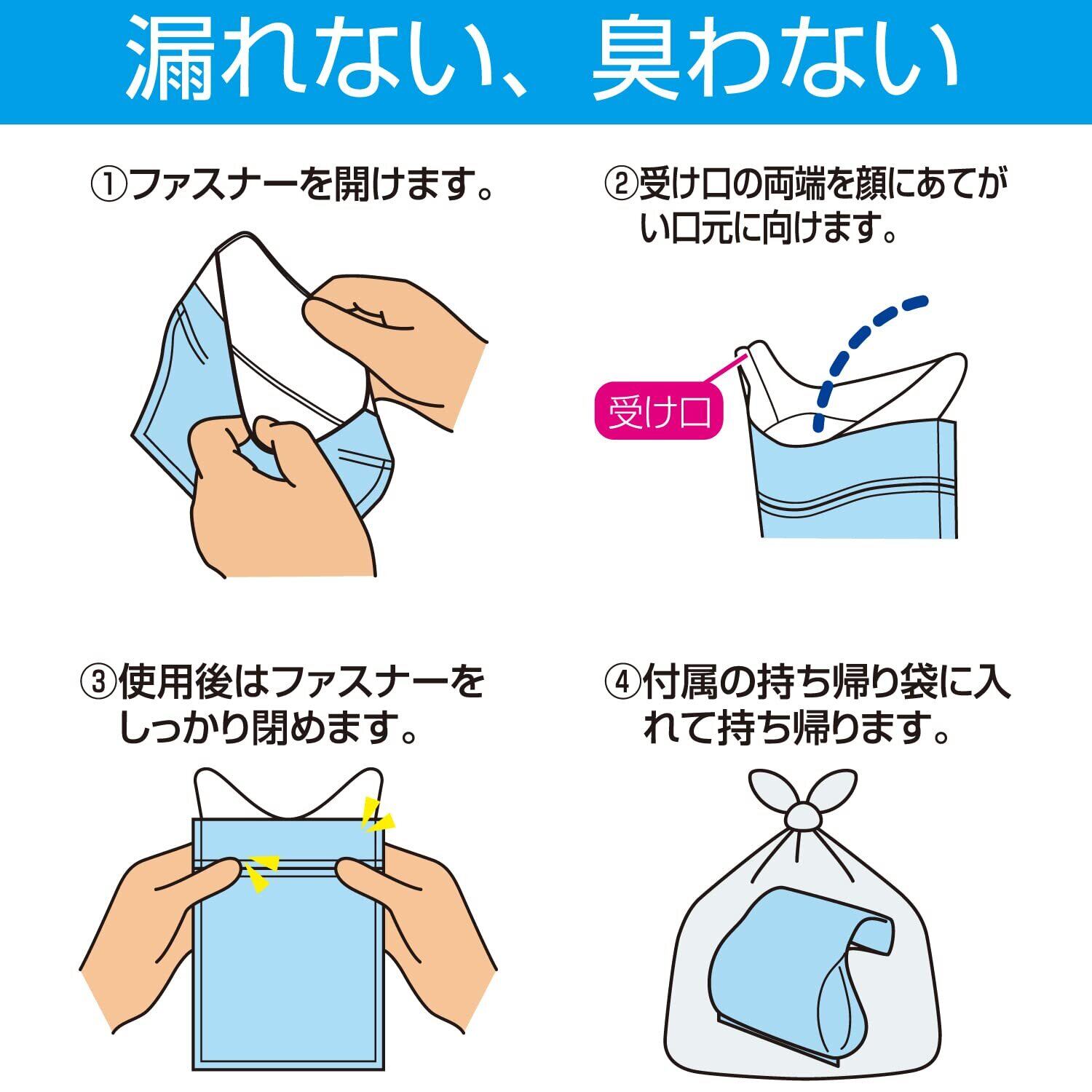 漏れない、臭わない

①ファスナーを開けます。

②受け口の両端を顔にあてがい口元に向けます。

受け口

③使用後はファスナーをしっかり閉めます。

④付属の持ち帰り袋に入れて持ち帰ります。