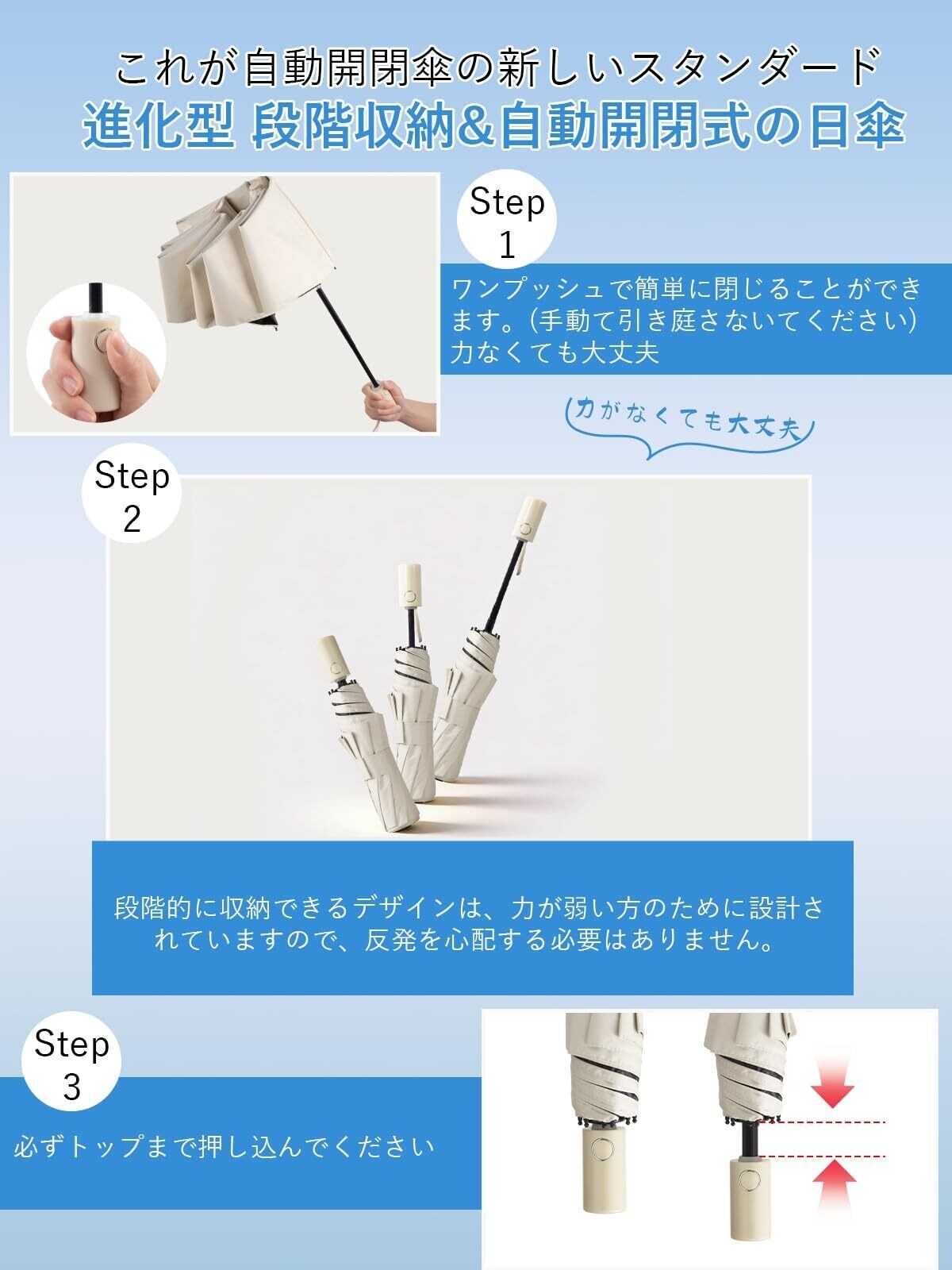 これが自動開閉傘の新しいスタンダード
進化型 段階収納&自動開閉式の日傘

Step 1

ワンプッシュで簡単に閉じることができます。(手動て引き庭さないてください)
力なくても大丈夫

力がなくても大丈夫

Step 2

段階的に収納できるデザインは、力が弱い方のために設計されていますので、反発を心配する必要はありません。

Step 3

必ずトップまで押し込んでください