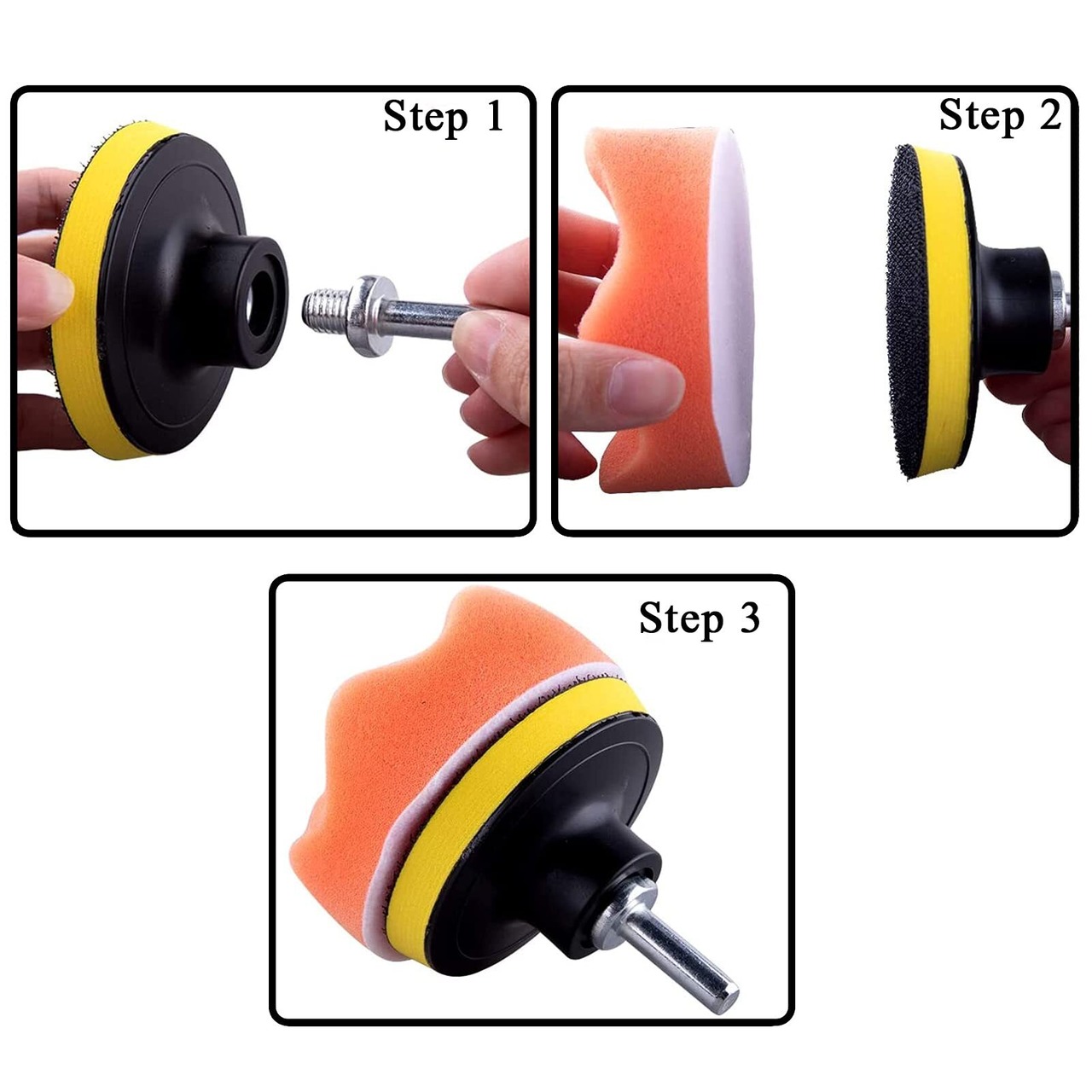 Step 1

Step 2

Step 3