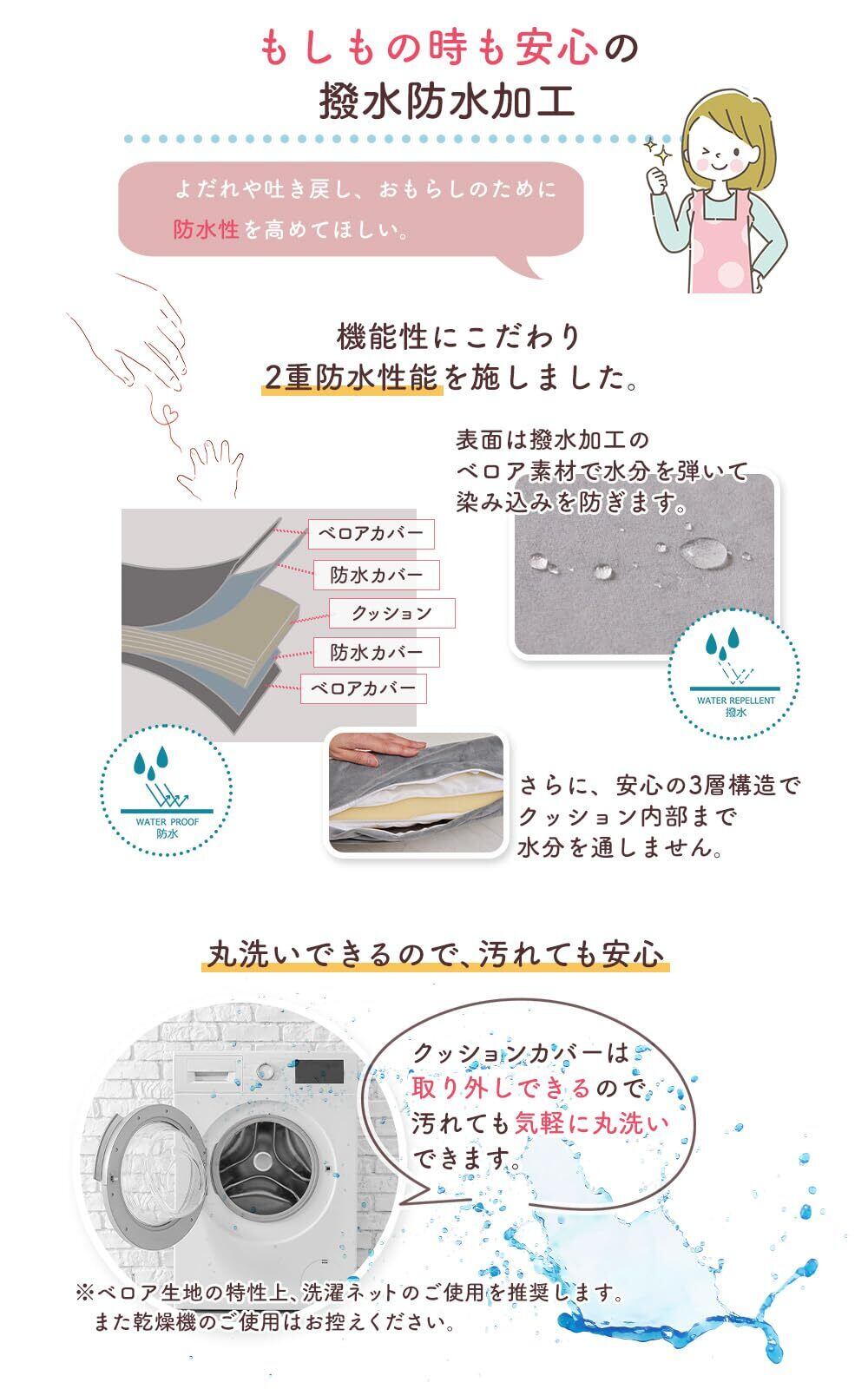 もしもの時も安心の
撥水防水加工

よだれや吐き戻し、おもらしのために
防水性を高めてほしい。

機能性にこだわり
2重防水性能を施しました。

表面は撥水加工の
ベロア素材で水分を弾いて
染み込みを防ぎます。

ベロアカバー
防水カバー
クッション
防水カバー
ベロアカバー

WATER REPELLENT
撥水

WATER PROOF
防水

さらに、安心の3層構造で
クッション内部まで
水分を通しません。

丸洗いできるので、汚れても安心

クッションカバーは
取り外しできるので
汚れても気軽に丸洗い
できます。

※ベロア生地の特性上、洗濯ネットのご使用を推奨します。
また乾燥機のご使用はお控えください。