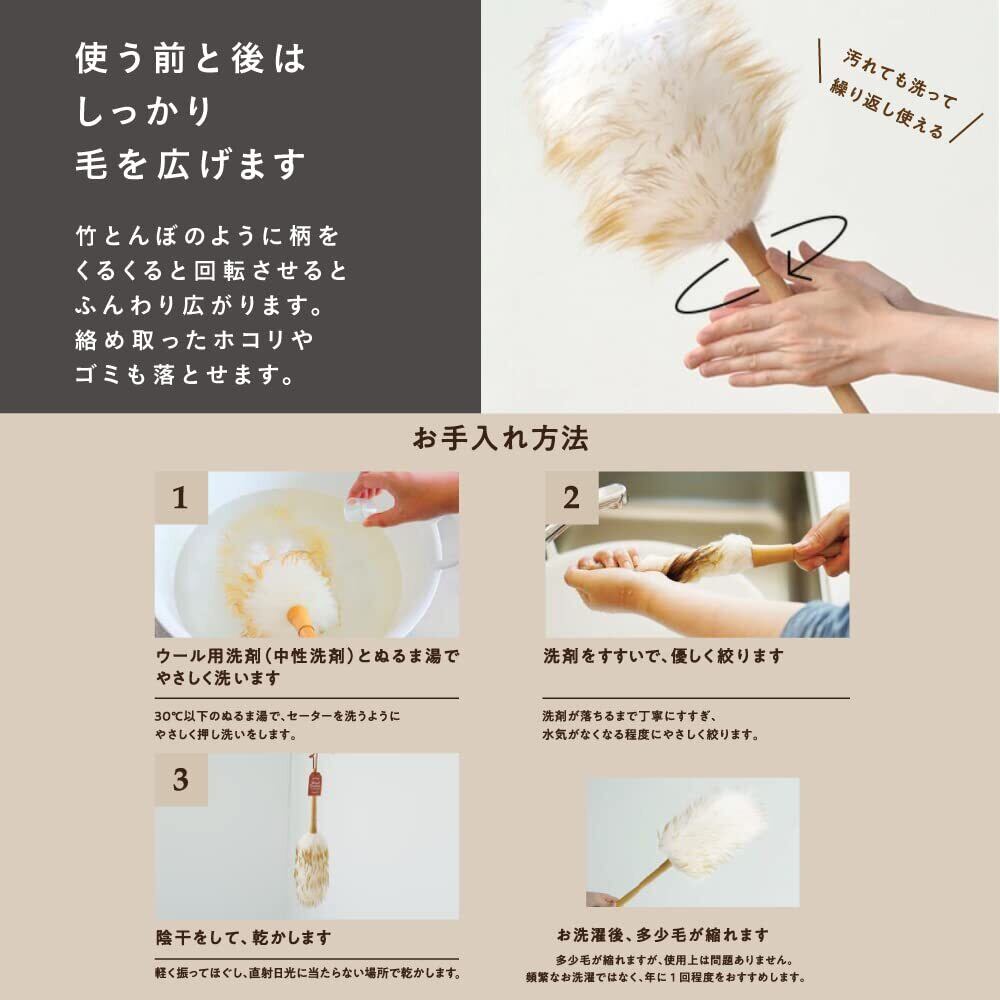 使う前と後は
しっかり
毛を広げます

竹とんぼのように柄を
くるくると回転させると
ふんわり広がります。
絡め取ったホコリや
ゴミも落とせます。

汚れても洗って
繰り返し使える

お手入れ方法

1

ウール用洗剤（中性洗剤）とぬるま湯で
やさしく洗います

30℃以下のぬるま湯で、セーターを洗うように
やさしく押し洗いをします。

2

洗剤をすすいで、優しく絞ります

洗剤が落ちるまで丁寧にすすぎ、
水気がなくなる程度にやさしく絞ります。

3

陰干をして、乾かします

軽く振ってほぐし、直射日光に当たらない場所で乾かします。

お洗濯後、多少毛が縮れます

多少毛が縮れますが、使用上は問題ありません。
頻繁なお洗濯ではなく、年に1回程度をおすすめします。