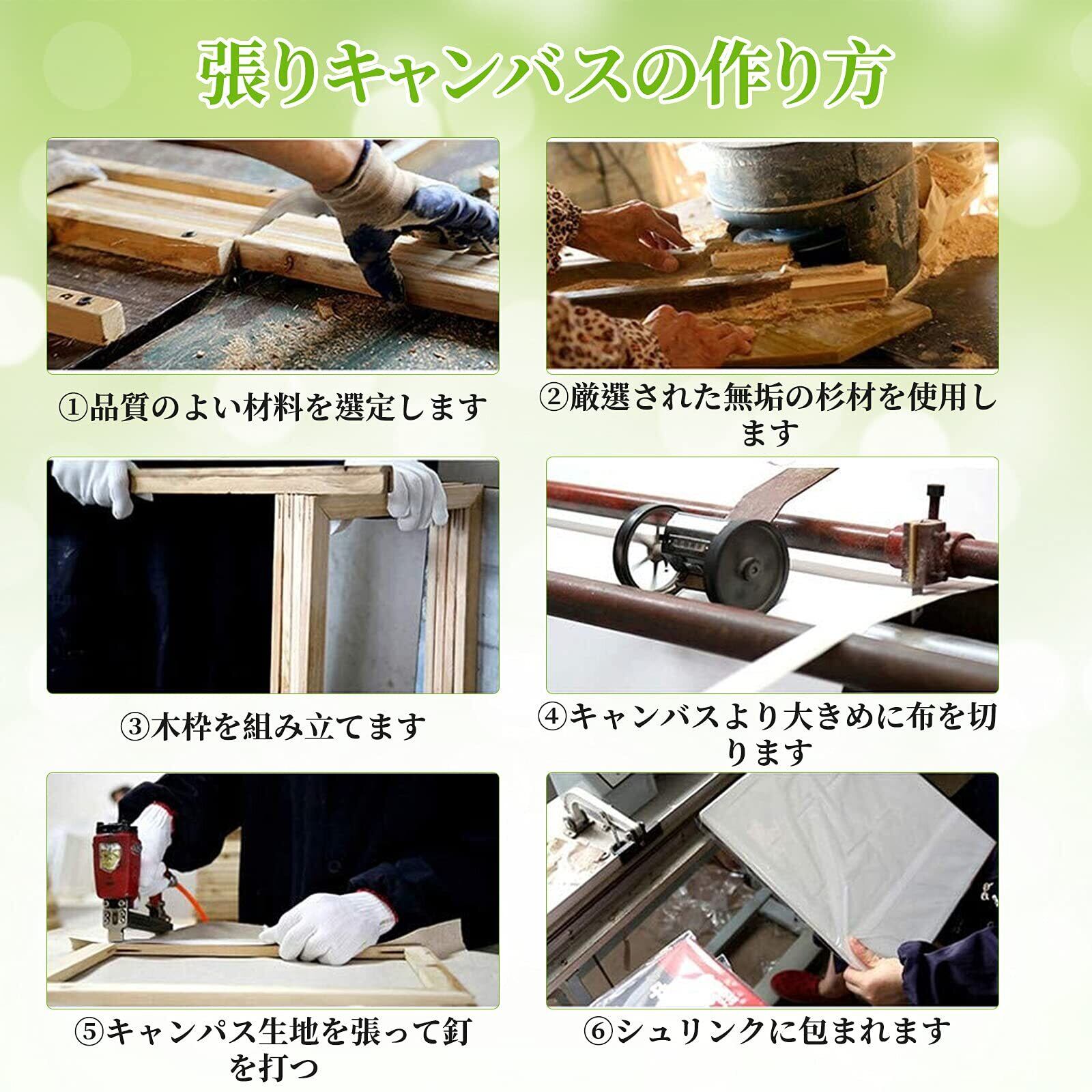 張りキャンバスの作り方

①品質のよい材料を選定します

②厳選された無垢の杉材を使用します

③木枠を組み立てます

④キャンバスより大きめに布を切ります

⑤キャンパス生地を張って釘を打つ

⑥シュリンクに包まれます