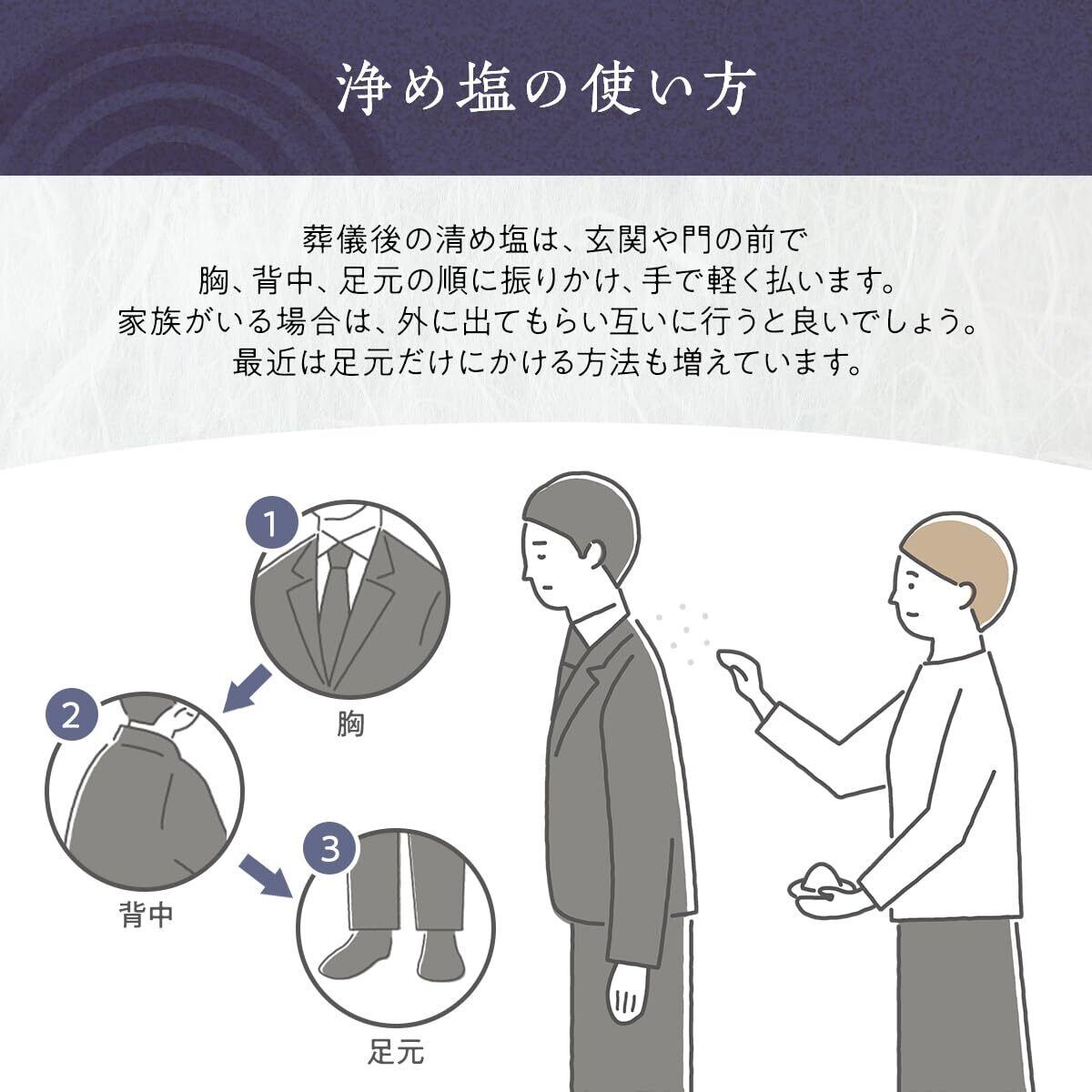 浄め塩の使い方

葬儀後の清め塩は、玄関や門の前で
胸、背中、足元の順に振りかけ、手で軽く払います。
家族がいる場合は、外に出てもらい互いに行うと良いでしょう。
最近は足元だけにかける方法も増えています。

1
胸
2
背中
3
足元