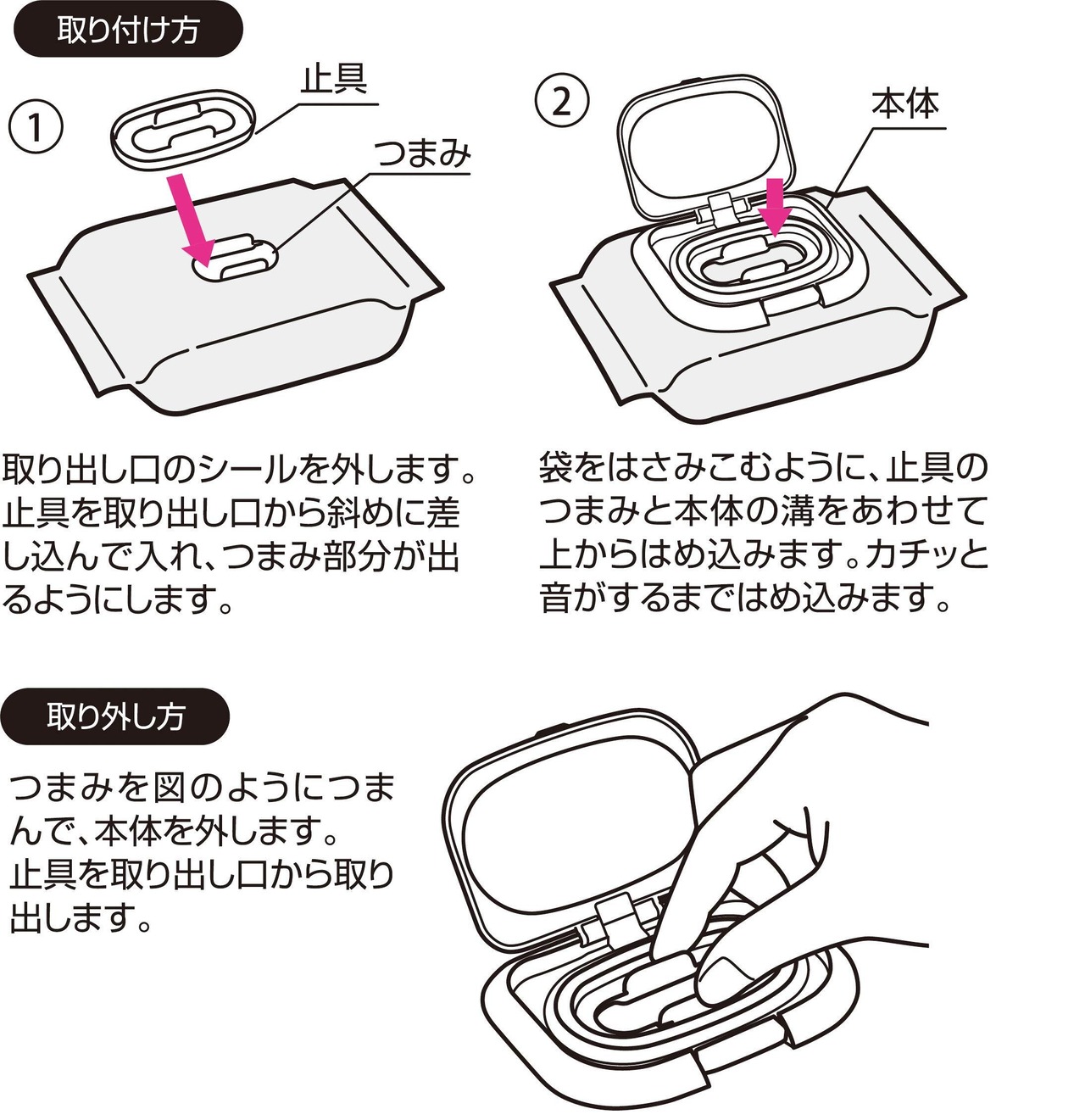 取り付け方

①

止具

つまみ

取り出し口のシールを外します。止具を取り出し口から斜めに差し込んで入れ、つまみ部分が出るようにします。

②

本体

袋をはさみこむように、止具のつまみと本体の溝をあわせて上からはめ込みます。カチッと音がするまではめ込みます。

取り外し方

つまみを図のようにつまんで、本体を外します。止具を取り出し口から取り出します。