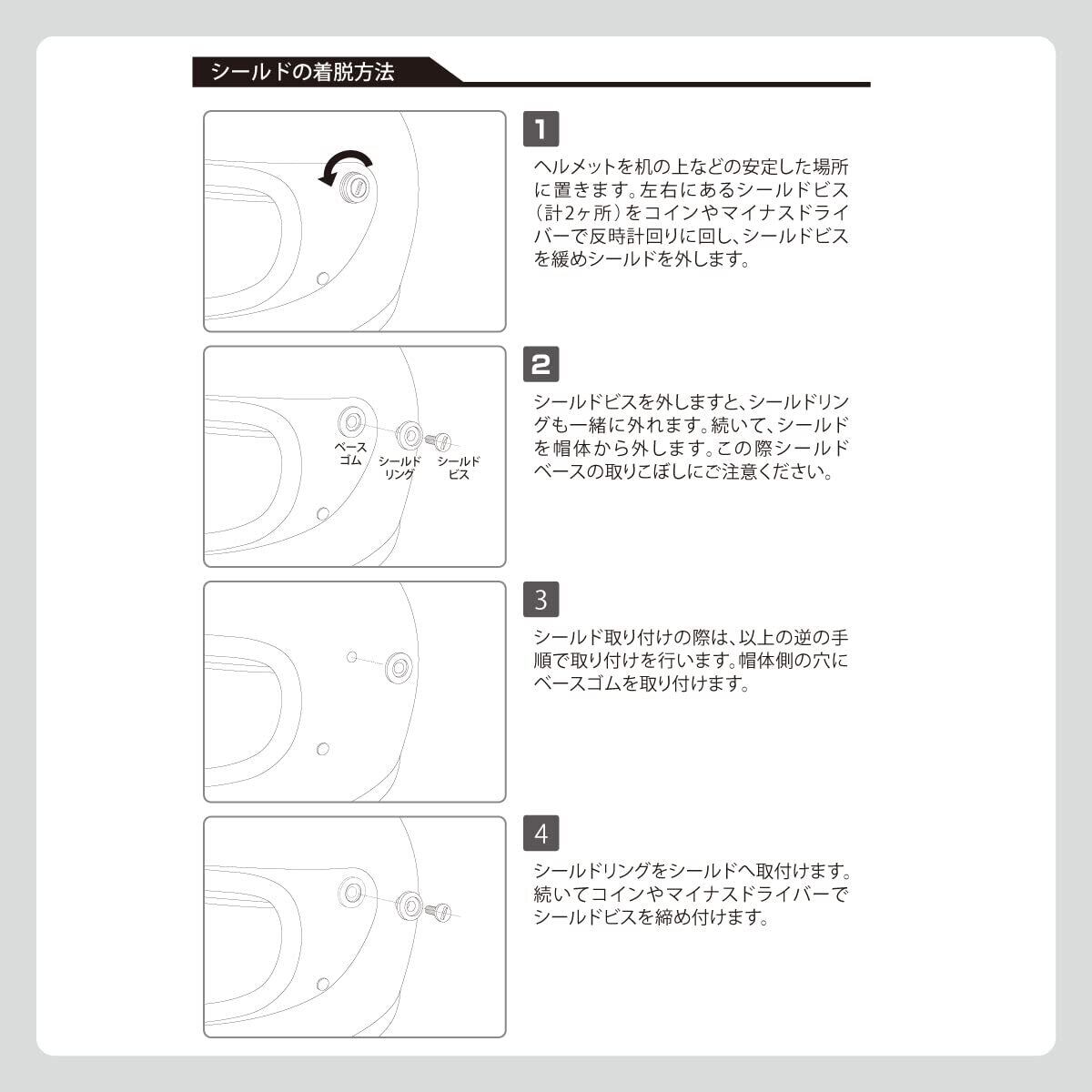 シールドの着脱方法

1

ヘルメットを机の上などの安定した場所に置きます。左右にあるシールドビス（計2ヶ所）をコインやマイナスドライバーで反時計回りに回し、シールドビスを緩めシールドを外します。

ベースゴム
シールドリング
シールドビス

2

シールドビスを外しますと、シールドリングも一緒に外れます。続いて、シールドを帽体から外します。この際シールドベースの取りこぼしにご注意ください。

3

シールド取り付けの際は、以上の逆の手順で取り付けを行います。帽体側の穴にベースゴムを取り付けます。

4

シールドリングをシールドへ取付けます。続いてコインやマイナスドライバーでシールドビスを締め付けます。