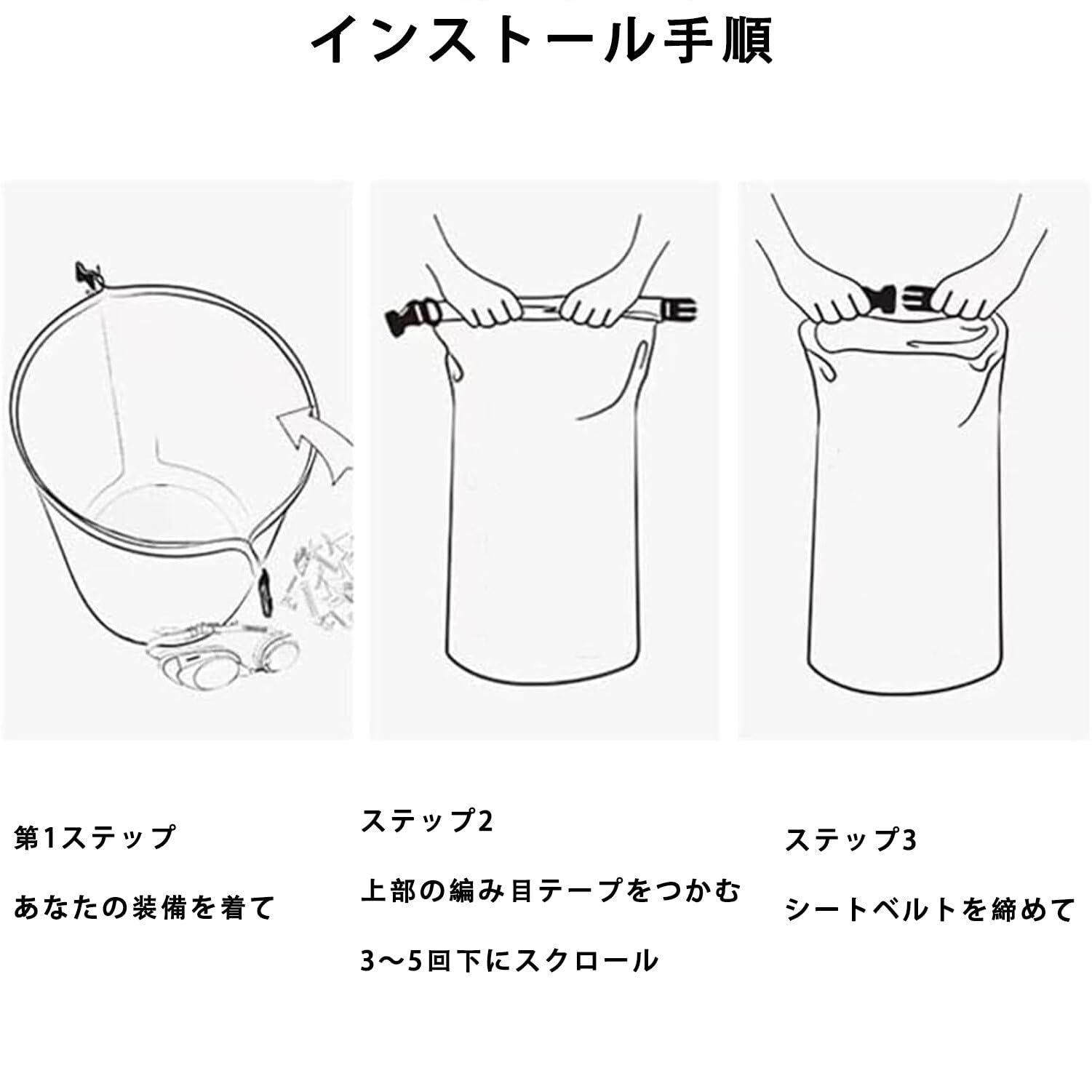 インストール手順

第1ステップ

あなたの装備を着て

ステップ2

上部の編み目テープをつかむ

3～5回下にスクロール

ステップ3

シートベルトを締めて