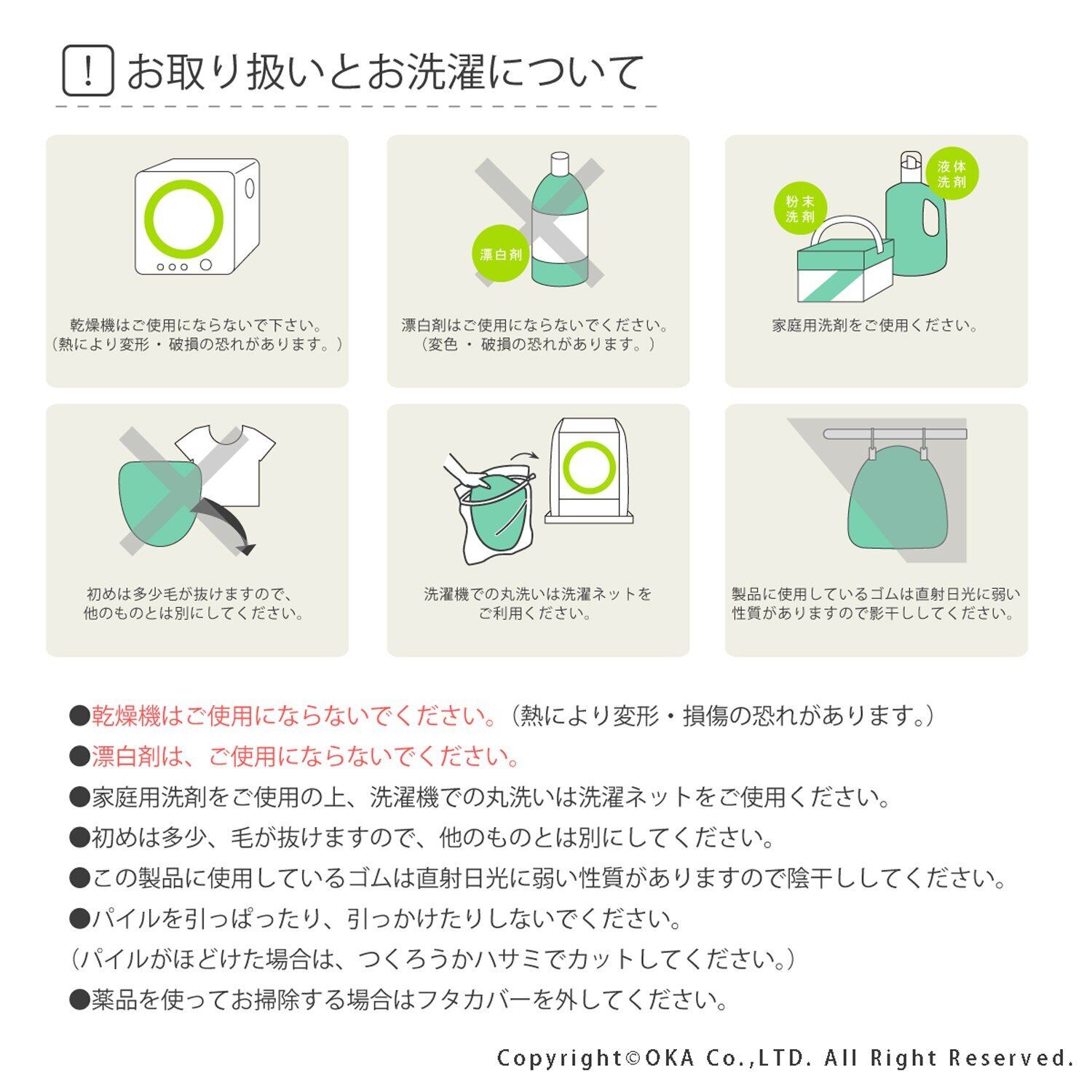 ! お取り扱いとお洗濯について

乾燥機はご使用にならないで下さい。
（熱により変形・破損の恐れがあります。）

漂白剤

漂白剤はご使用にならないでください。
（変色・破損の恐れがあります。）

粉末洗剤

液体洗剤

家庭用洗剤をご使用ください。

初めは多少毛が抜けますので、
他のものとは別にしてください。

洗濯機での丸洗いは洗濯ネットを
ご利用ください。

製品に使用しているゴムは直射日光に弱い
性質がありますので影干ししてください。

●乾燥機はご使用にならないでください。（熱により変形・損傷の恐れがあります。）
●漂白剤は、ご使用にならないでください。
●家庭用洗剤をご使用の上、洗濯機での丸洗いは洗濯ネットをご使用ください。
●初めは多少、毛が抜けますので、他のものとは別にしてください。
●この製品に使用しているゴムは直射日光に弱い性質がありますので陰干ししてください。
●パイルを引っぱったり、引っかけたりしないでください。
（パイルがほどけた場合は、つくろうかハサミでカットしてください。）
●薬品を使ってお掃除する場合はフタカバーを外してください。

Copyright©OKA Co.,LTD. All Right Reserved.