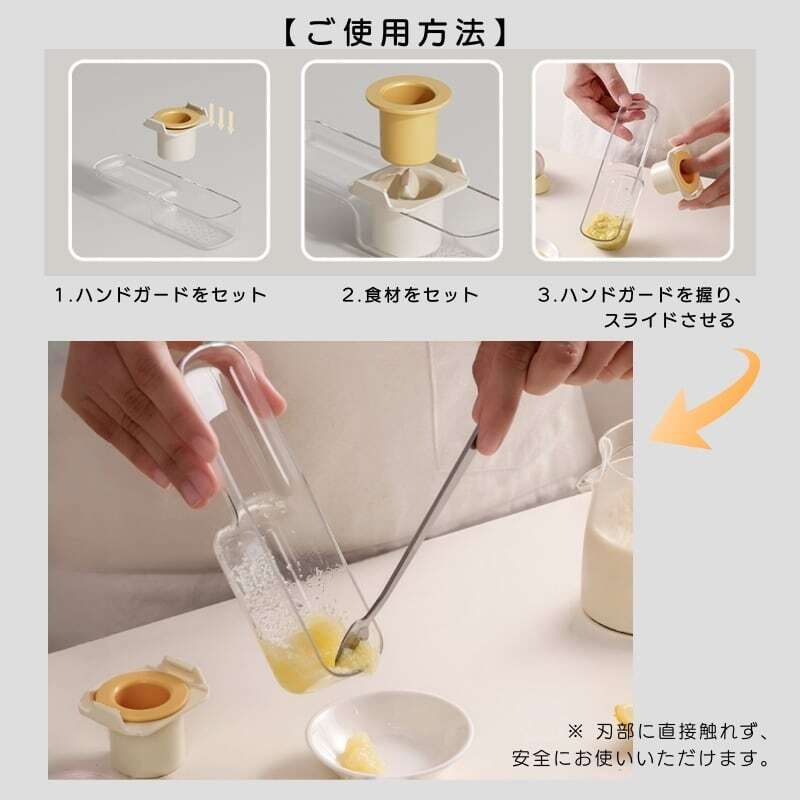 【ご使用方法】

1.ハンドガードをセット

2.食材をセット

3.ハンドガードを握り、スライドさせる

※ 刃部に直接触れず、安全にお使いいただけます。