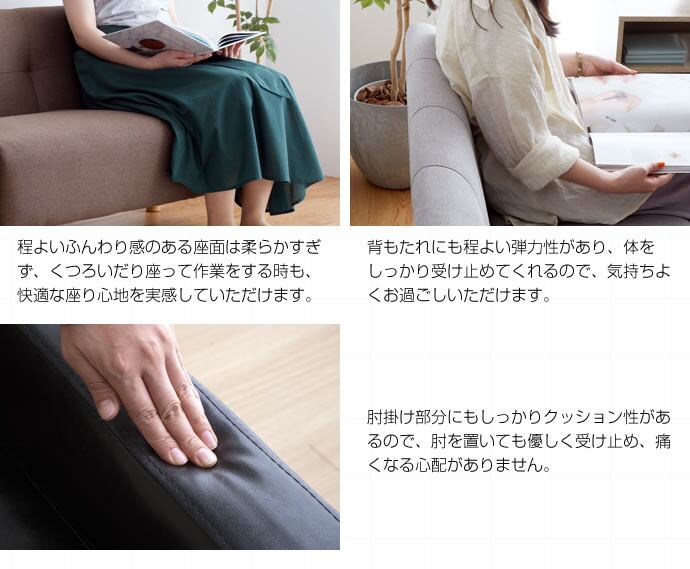 程よいふんわり感のある座面は柔らかすぎず、くつろいだり座って作業をする時も、快適な座り心地を実感していただけます。

背もたれにも程よい弾力性があり、体をしっかり受け止めてくれるので、気持ちよくお過ごしいただけます。

肘掛け部分にもしっかりクッション性があるので、肘を置いても優しく受け止め、痛くなる心配がありません。