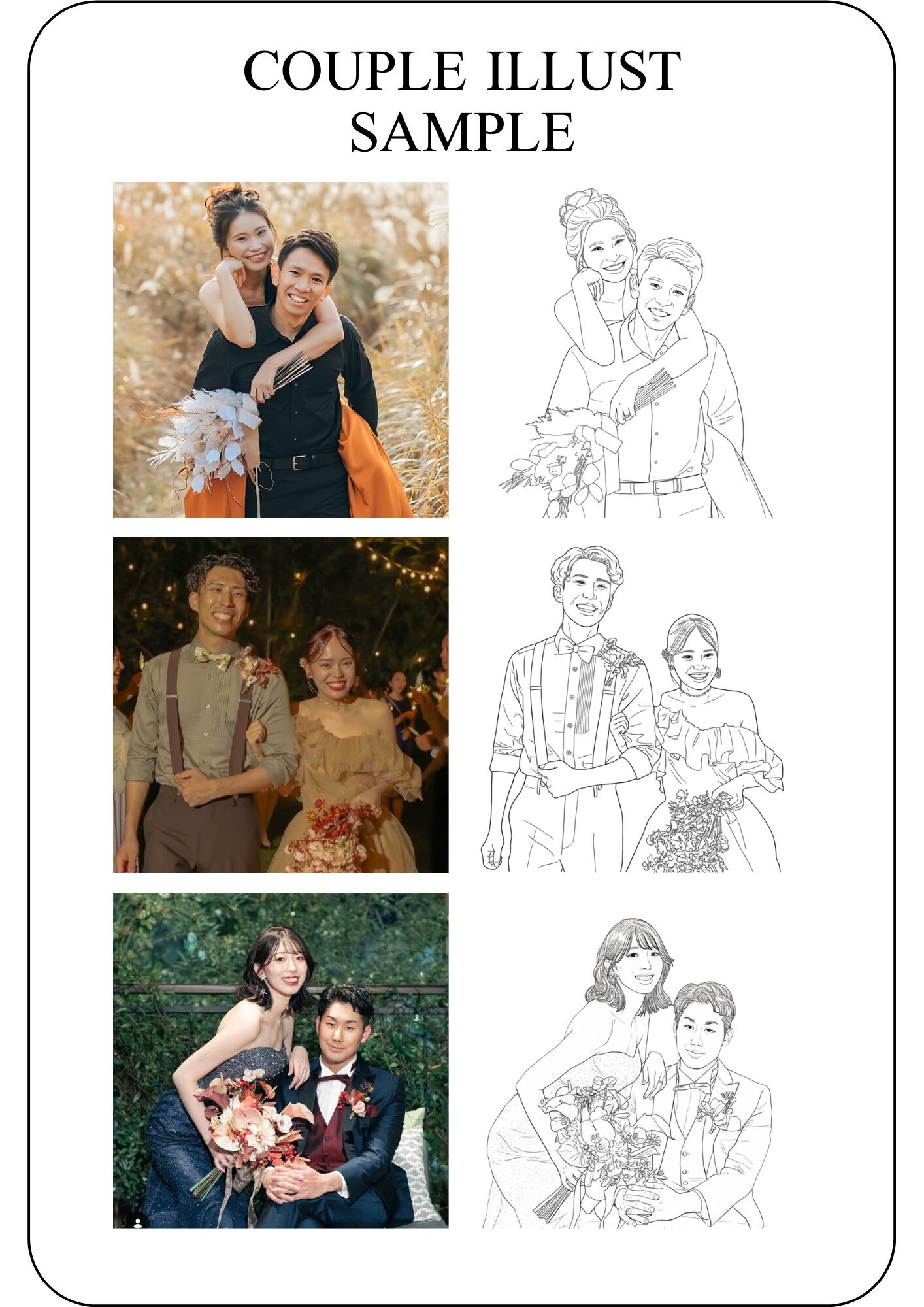 COUPLE ILLUST
SAMPLE