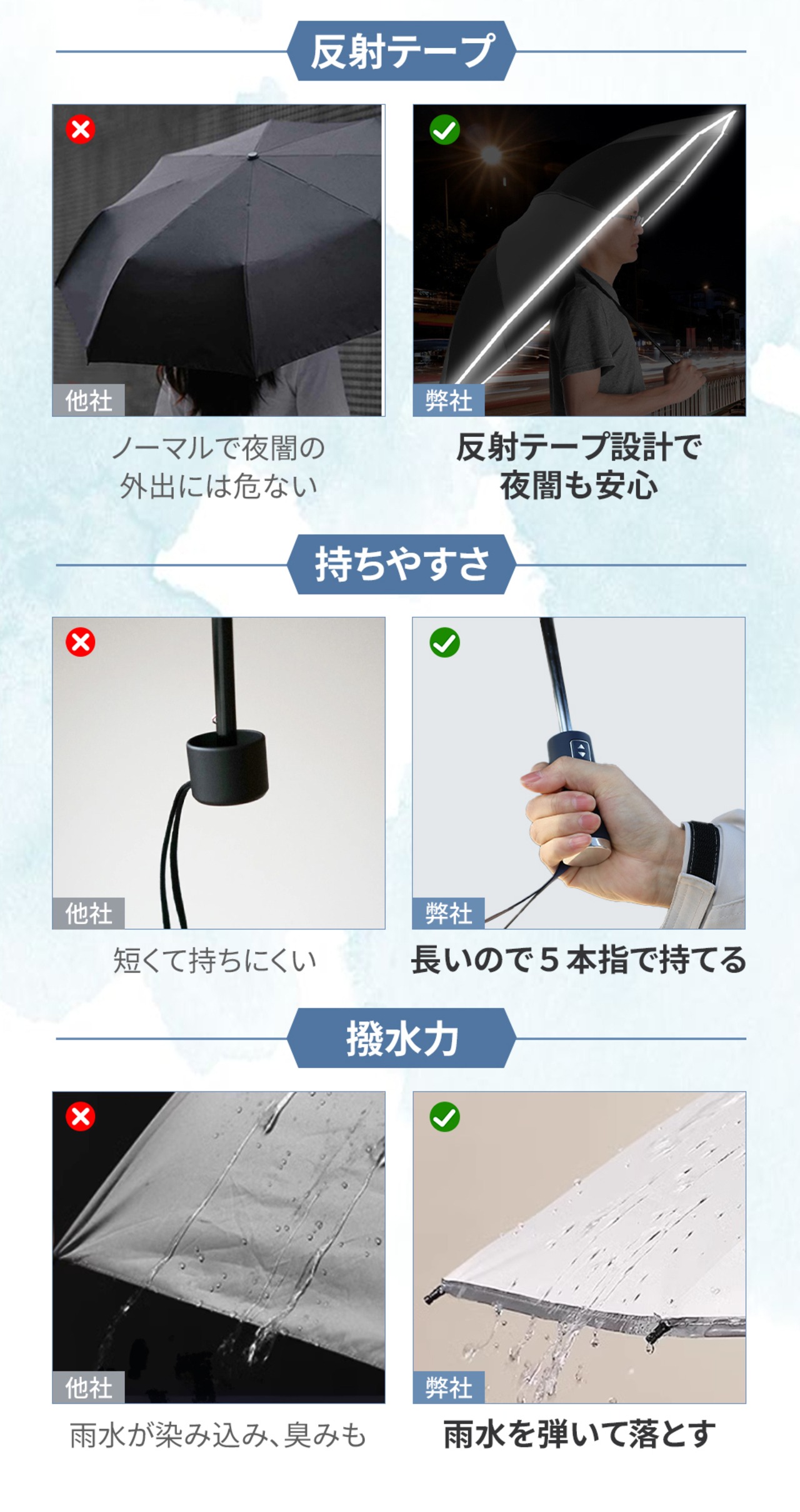 反射テープ

他社

ノーマルで夜闇の外出には危ない

弊社

反射テープ設計で夜闇も安心

持ちやすさ

他社

短くて持ちにくい

弊社

長いので５本指で持てる

撥水力

他社

雨水が染み込み、臭みも

弊社

雨水を弾いて落とす