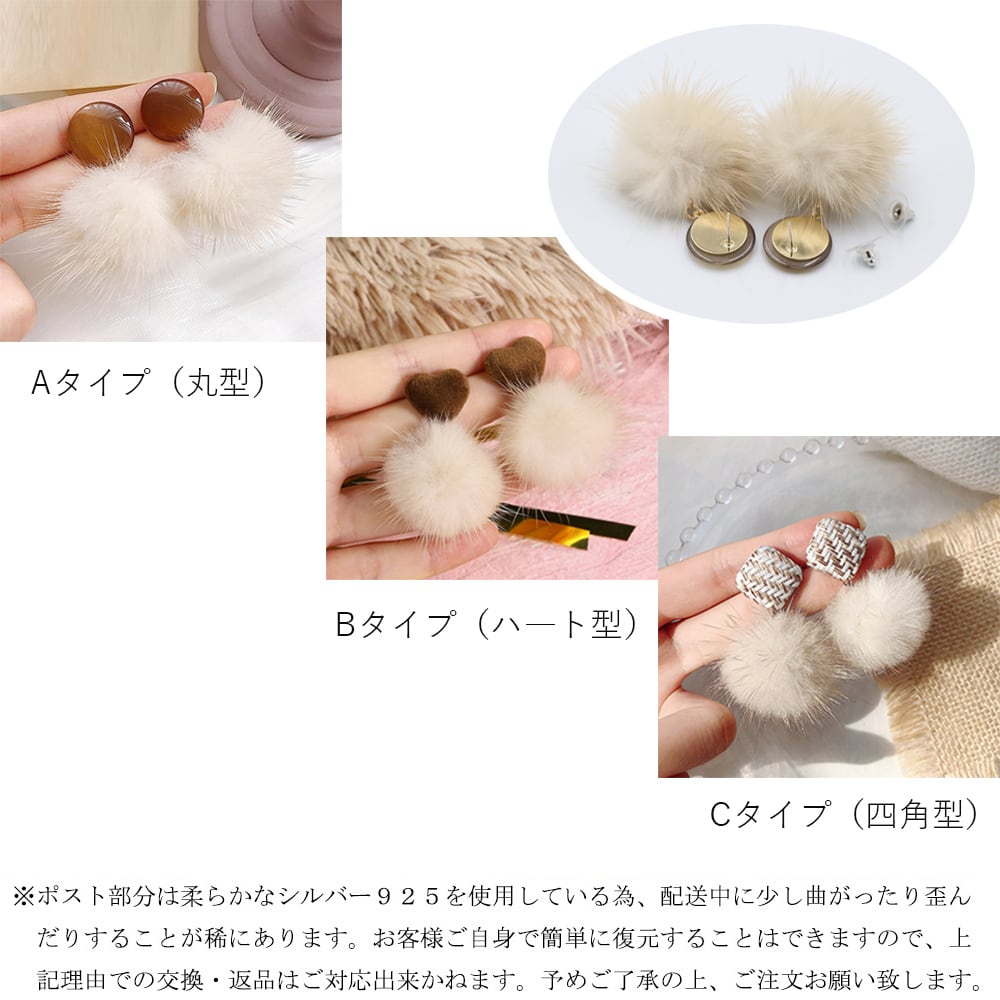 Aタイプ（丸型）

Bタイプ（ハート型）

Cタイプ（四角型）

※ポスト部分は柔らかなシルバー９２５を使用している為、配送中に少し曲がったり歪んだりすることが稀にあります。お客様ご自身で簡単に復元することはできますので、上記理由での交換・返品はご対応出来かねます。予めご了承の上、ご注文お願い致します。