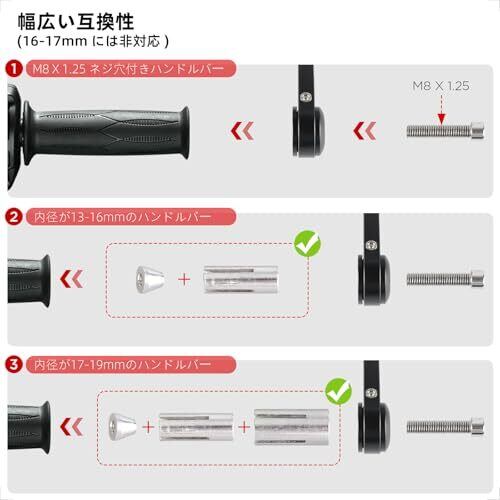 幅広い互換性
(16-17mm には非対応 )

1 M8 X 1.25 ネジ穴付きハンドルバー

M8 X 1.25

2 内径が13-16mmのハンドルバー

+

3 内径が17-19mmのハンドルバー

+ +