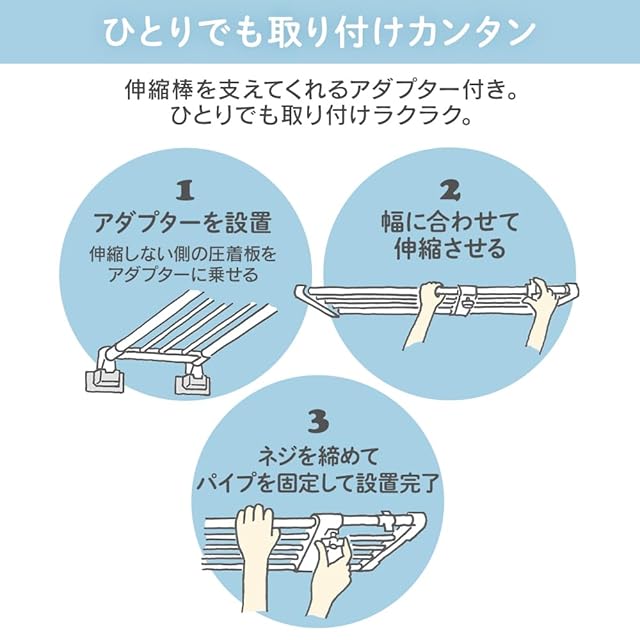 ひとりでも取り付けカンタン

伸縮棒を支えてくれるアダプター付き。
ひとりでも取り付けラクラク。

1
アダプターを設置
伸縮しない側の圧着板をアダプターに乗せる

2
幅に合わせて伸縮させる

3
ネジを締めてパイプを固定して設置完了