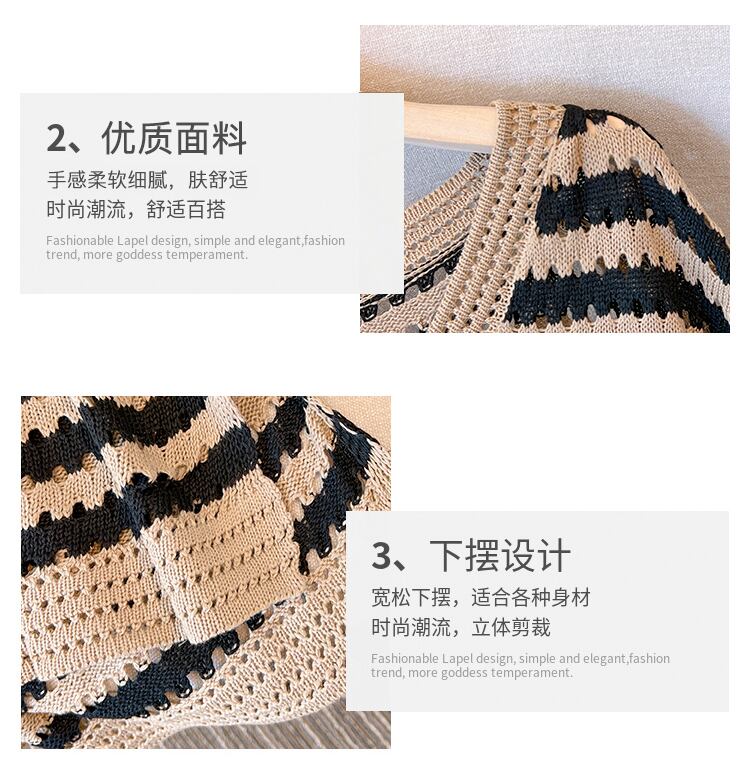 2、优质面料

手感柔软细腻，肤舒适
时尚潮流，舒适百搭

Fashionable Lapel design, simple and elegant,fashion trend, more goddess temperament.

3、下摆设计

宽松下摆，适合各种身材
时尚潮流，立体剪裁

Fashionable Lapel design, simple and elegant,fashion trend, more goddess temperament.