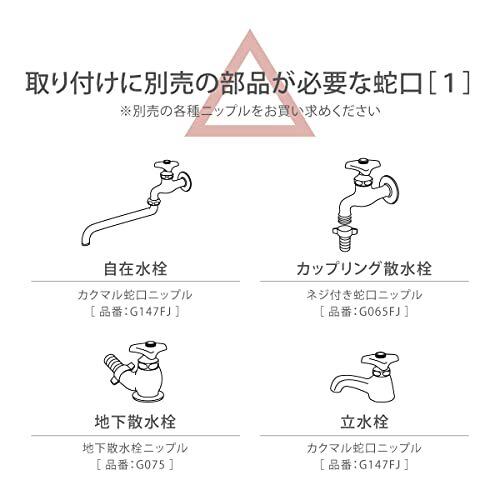 取り付けに別売の部品が必要な蛇口［1］
※別売の各種ニップルをお買い求めください

自在水栓
カクマル蛇口ニップル
［ 品番：G147FJ ］

カップリング散水栓
ネジ付き蛇口ニップル
［ 品番：G065FJ ］

地下散水栓
地下散水栓ニップル
［ 品番：G075 ］

立水栓
カクマル蛇口ニップル
［ 品番：G147FJ ］