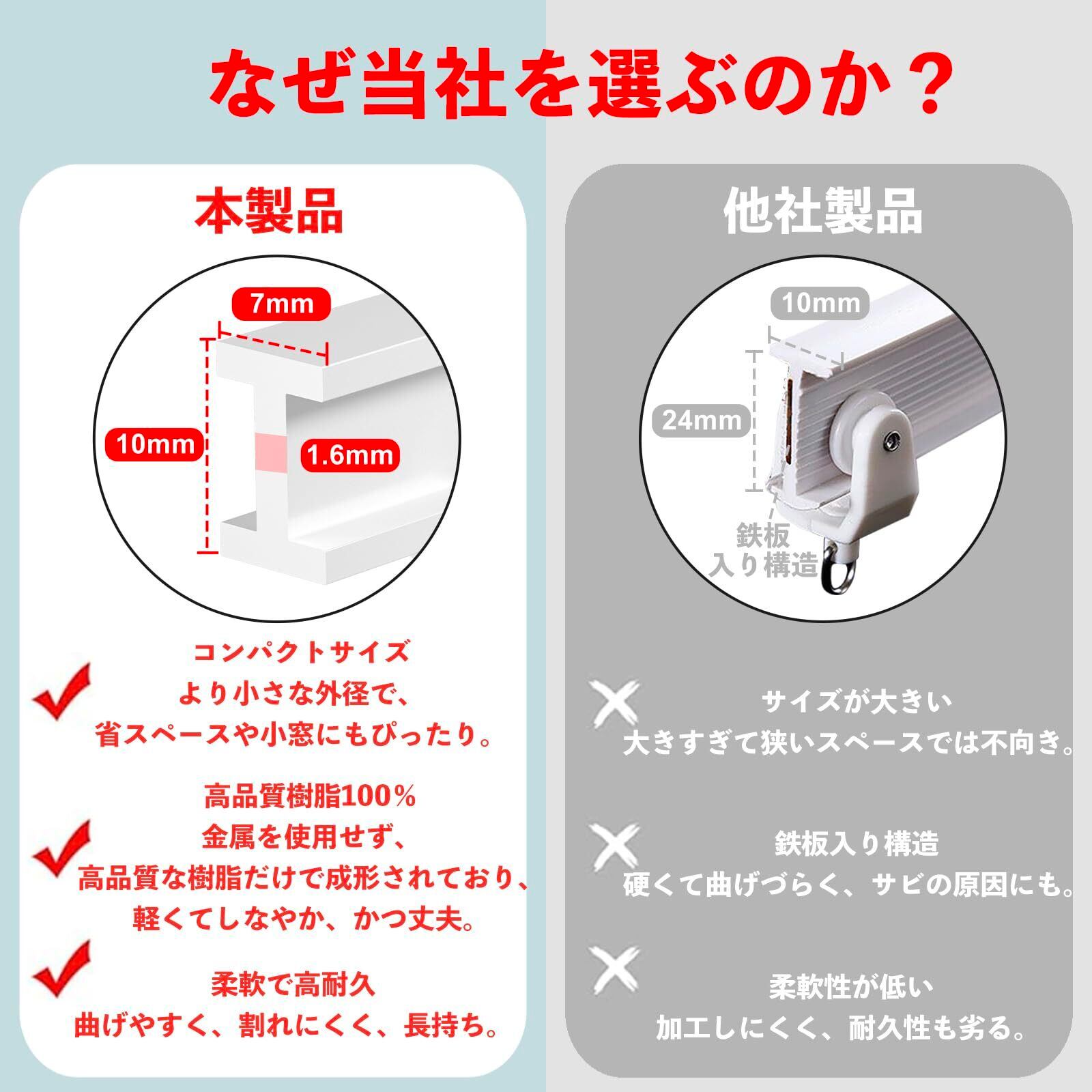 なぜ当社を選ぶのか？

本製品

7mm

10mm

1.6mm

コンパクトサイズ
より小さな外径で、
省スペースや小窓にもぴったり。

高品質樹脂100%
金属を使用せず、
高品質な樹脂だけで成形されており、
軽くてしなやか、かつ丈夫。

柔軟で高耐久
曲げやすく、割れにくく、長持ち。

他社製品

10mm

24mm

鉄板
入り構造

サイズが大きい
大きすぎて狭いスペースでは不向き。

鉄板入り構造
硬くて曲げづらく、サビの原因にも。

柔軟性が低い
加工しにくく、耐久性も劣る。