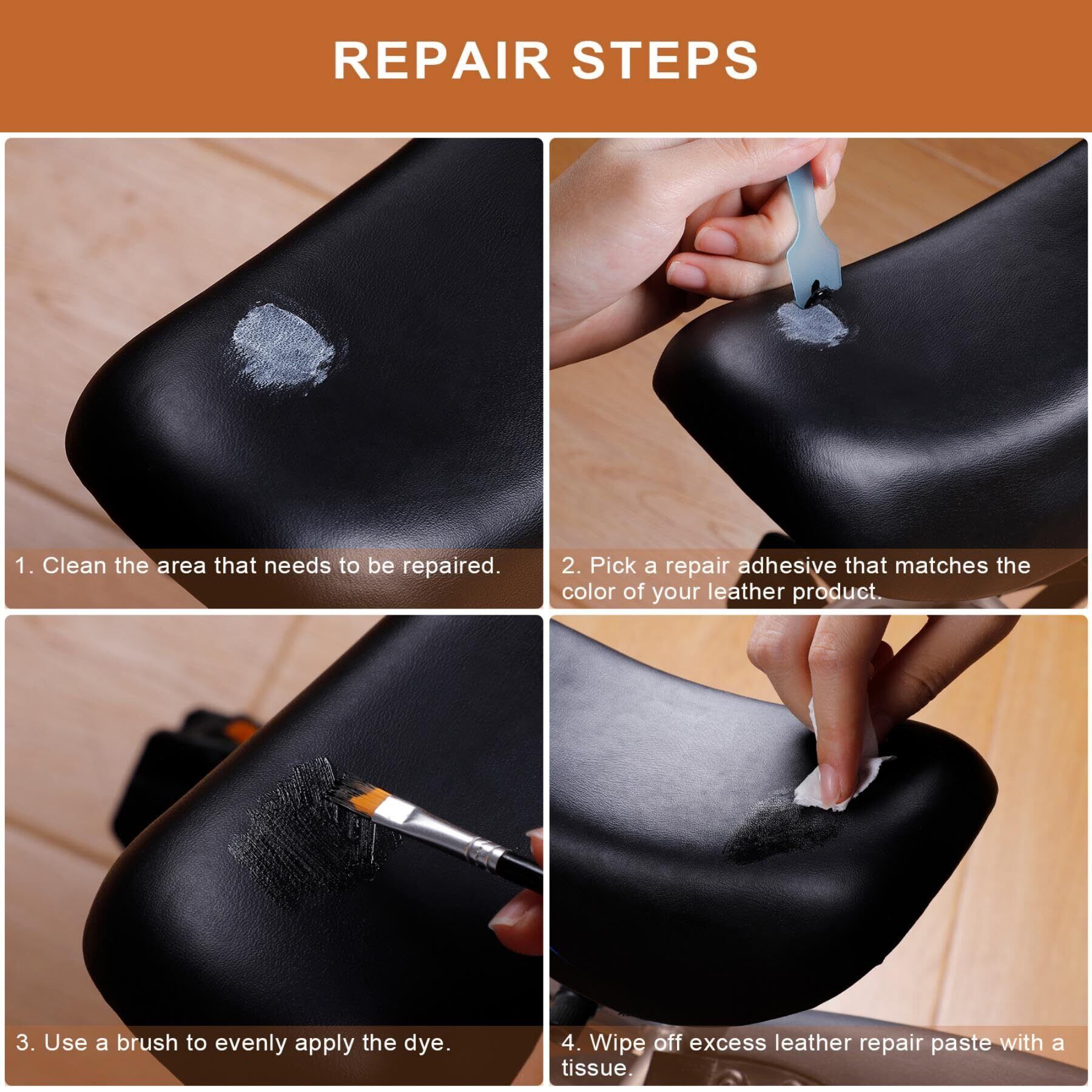 REPAIR STEPS

1. Clean the area that needs to be repaired.

2. Pick a repair adhesive that matches the color of your leather product.

3. Use a brush to evenly apply the dye.

4. Wipe off excess leather repair paste with a tissue.