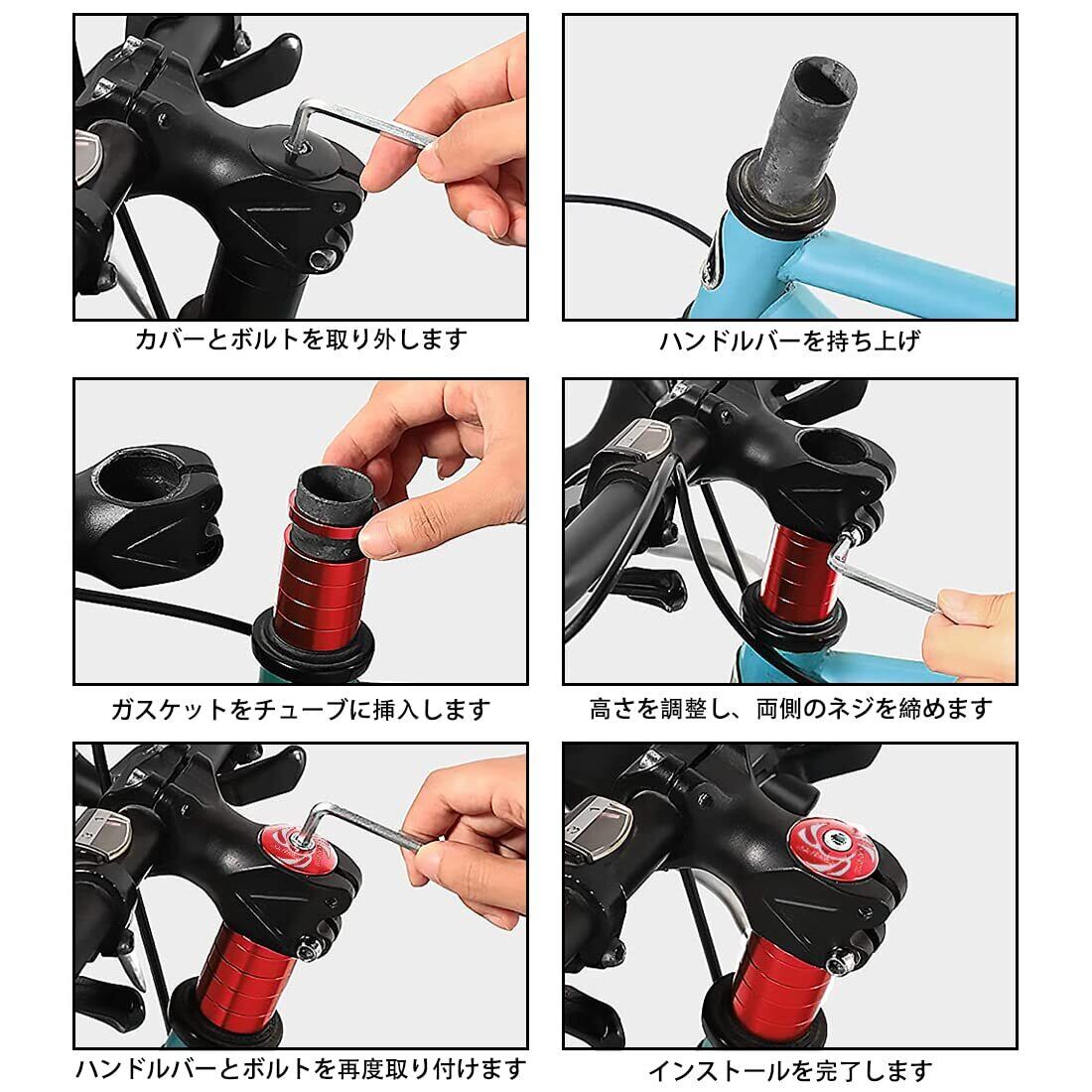 カバーとボルトを取り外します

ハンドルバーを持ち上げ

ガスケットをチューブに挿入します

高さを調整し、両側のネジを締めます

ハンドルバーとボルトを再度取り付けます

インストールを完了します