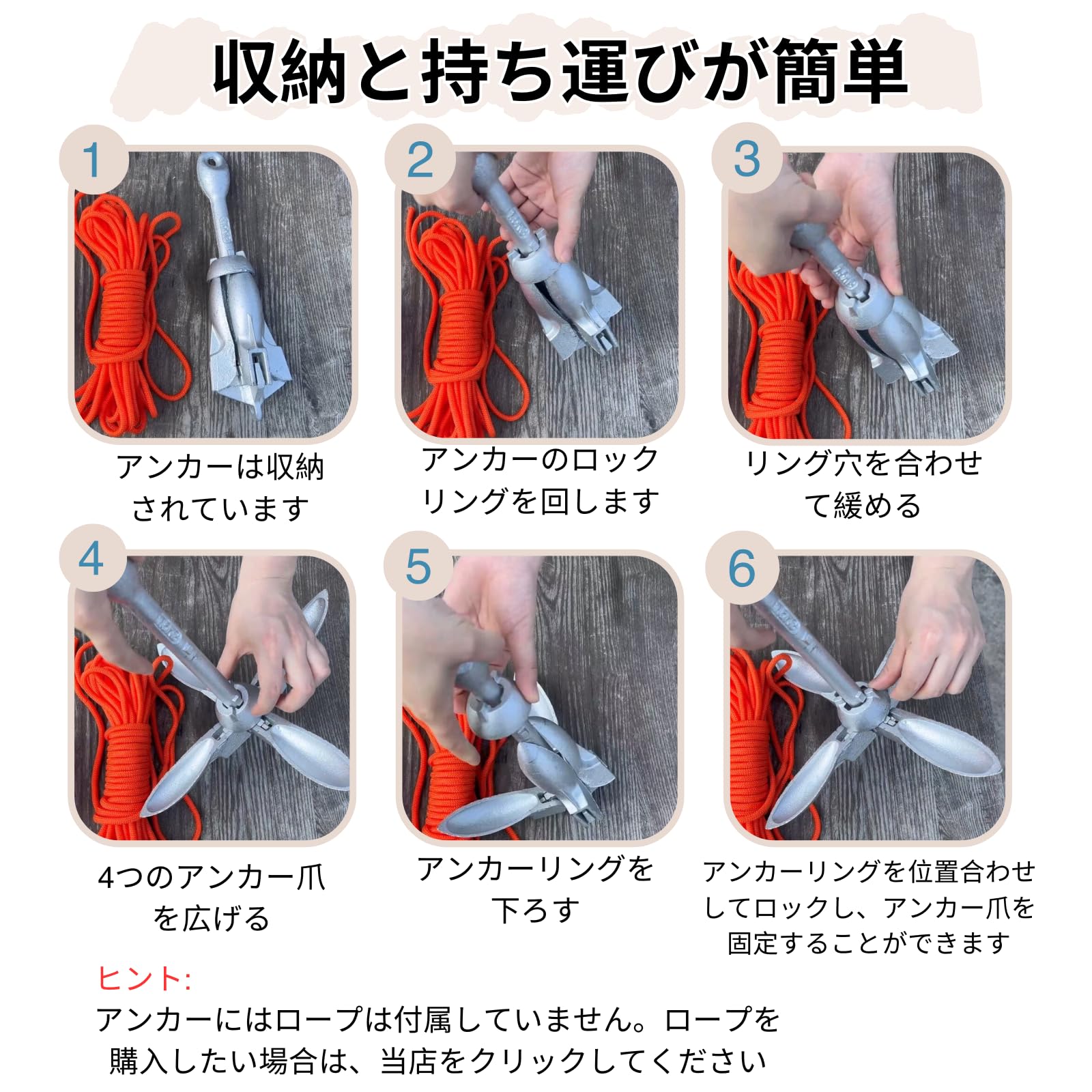 収納と持ち運びが簡単

1
アンカーは収納されています

2
アンカーのロックリングを回します

3
リング穴を合わせて緩める

4
4つのアンカー爪を広げる

5
アンカーリングを下ろす

6
アンカーリングを位置合わせしてロックし、アンカー爪を固定することができます

ヒント:
アンカーにはロープは付属していません。ロープを購入したい場合は、当店をクリックしてください