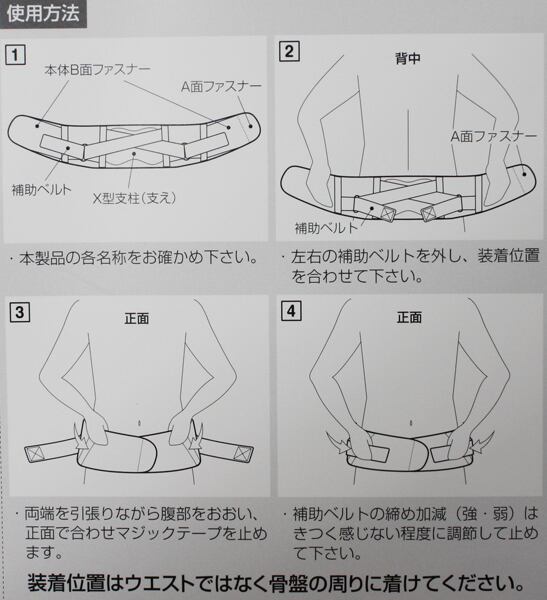 使用方法

1
本体B面ファスナー
A面ファスナー
補助ベルト
X型支柱（支え）

・本製品の各名称をお確かめ下さい。

2
背中
A面ファスナー
補助ベルト

・左右の補助ベルトを外し、装着位置を合わせて下さい。

3
正面

・両端を引張りながら腹部をおおい、正面で合わせマジックテープを止めます。

4
正面

・補助ベルトの締め加減（強・弱）はきつく感じない程度に調節して止めて下さい。

装着位置はウエストではなく骨盤の周りに着けてください。