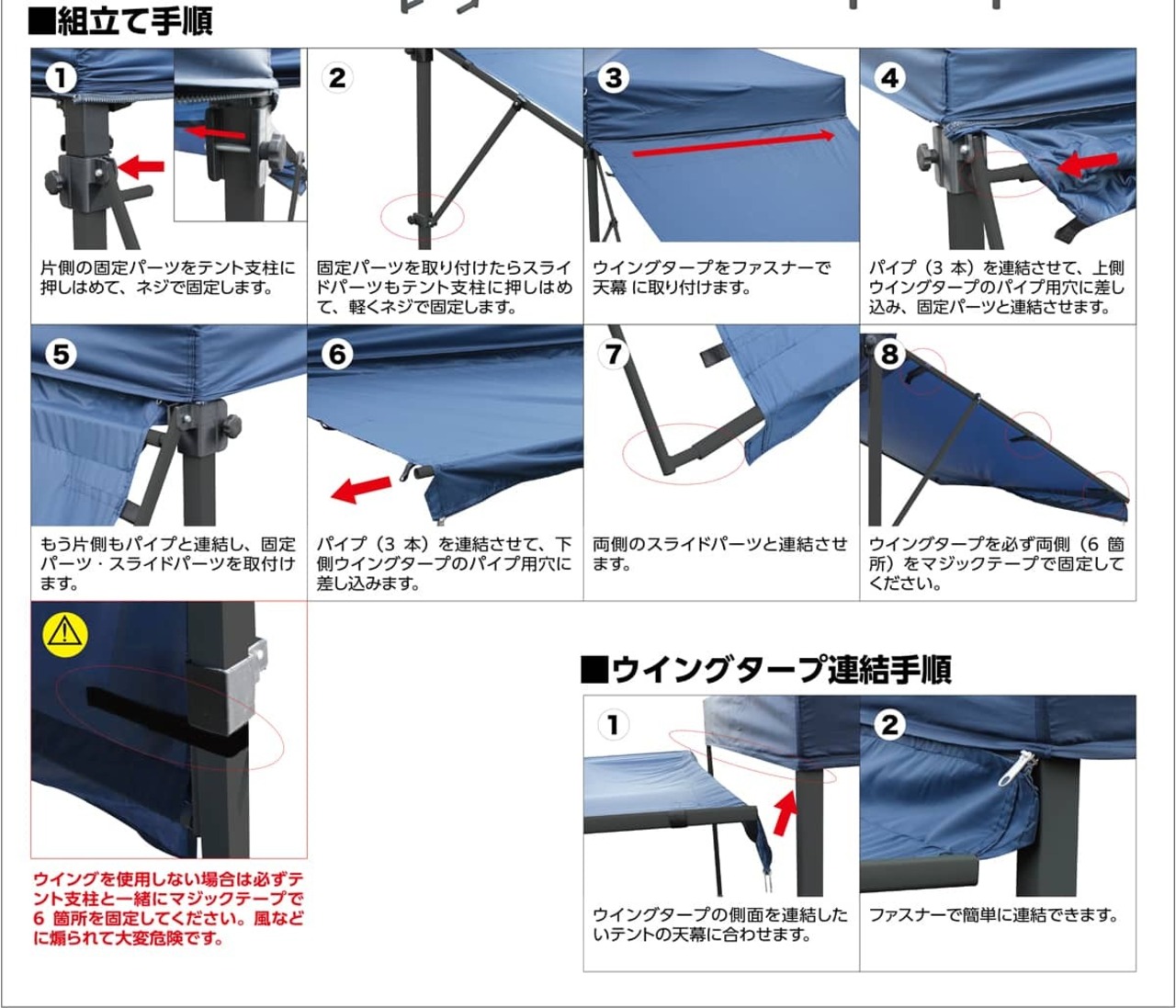 ■組立て手順

1
片側の固定パーツをテント支柱に押しはめて、ネジで固定します。

2
固定パーツを取り付けたらスライドパーツもテント支柱に押しはめて、軽くネジで固定します。

3
ウイングタープをファスナーで天幕 に取り付けます。

4
パイプ（3 本）を連結させて、上側ウイングタープのパイプ用穴に差し込み、固定パーツと連結させます。

5
もう片側もパイプと連結し、固定パーツ・スライドパーツを取付けます。

6
パイプ（3 本）を連結させて、下側ウイングタープのパイプ用穴に差し込みます。

7
両側のスライドパーツと連結させます。

8
ウイングタープを必ず両側（6 箇所）をマジックテープで固定してください。

ウイングを使用しない場合は必ずテント支柱と一緒にマジックテープで 6 箇所を固定してください。風などに煽られて大変危険です。

■ウイングタープ連結手順

1
ウイングタープの側面を連結したいテントの天幕に合わせます。

2
ファスナーで簡単に連結できます。