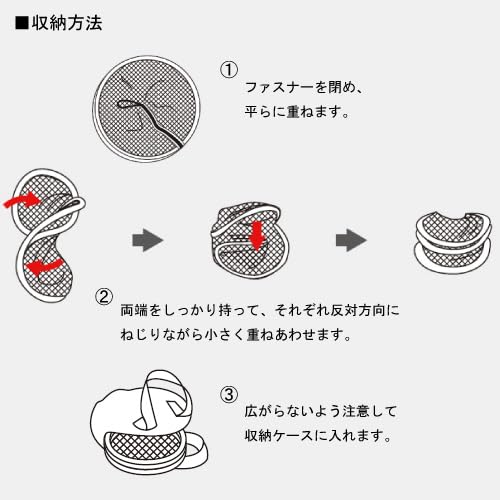 ■収納方法

①
ファスナーを閉め、
平らに重ねます。

②
両端をしっかり持って、それぞれ反対方向に
ねじりながら小さく重ねあわせます。

③
広がらないよう注意して
収納ケースに入れます。