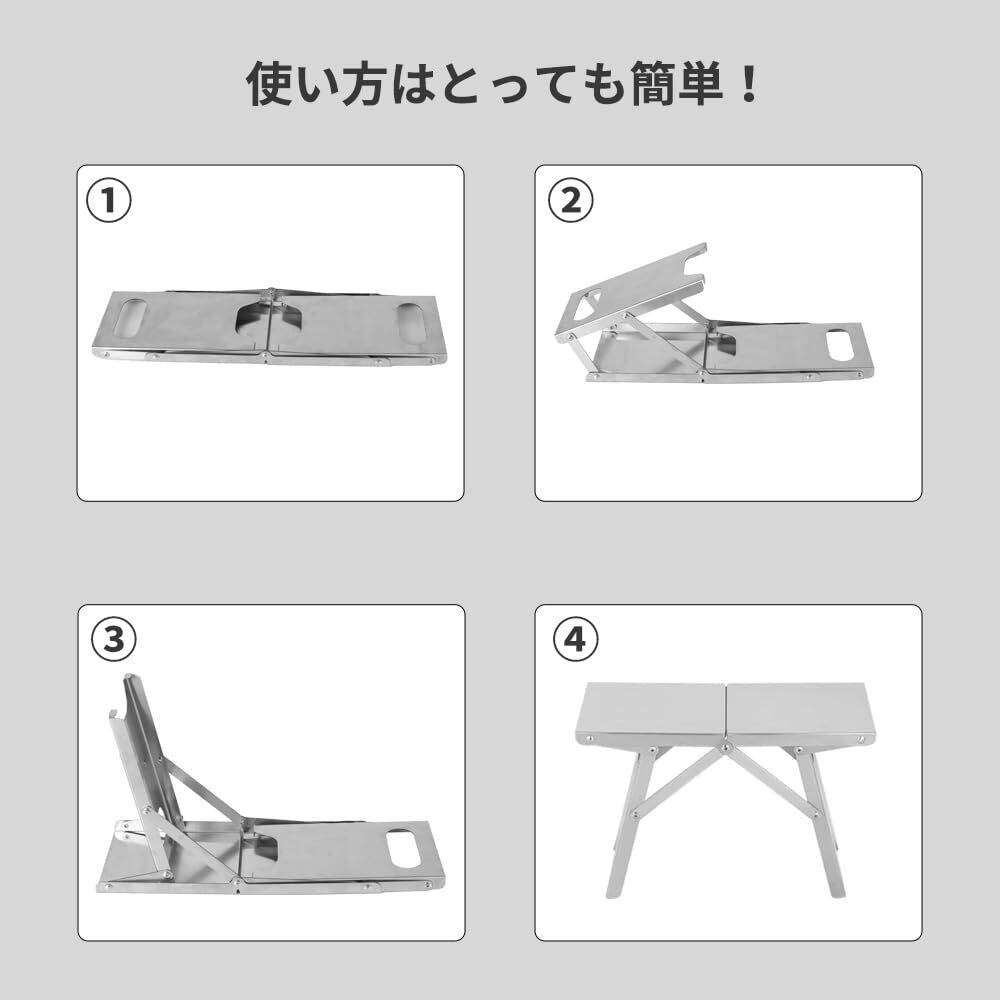 使い方はとっても簡単！

①

②

③

④