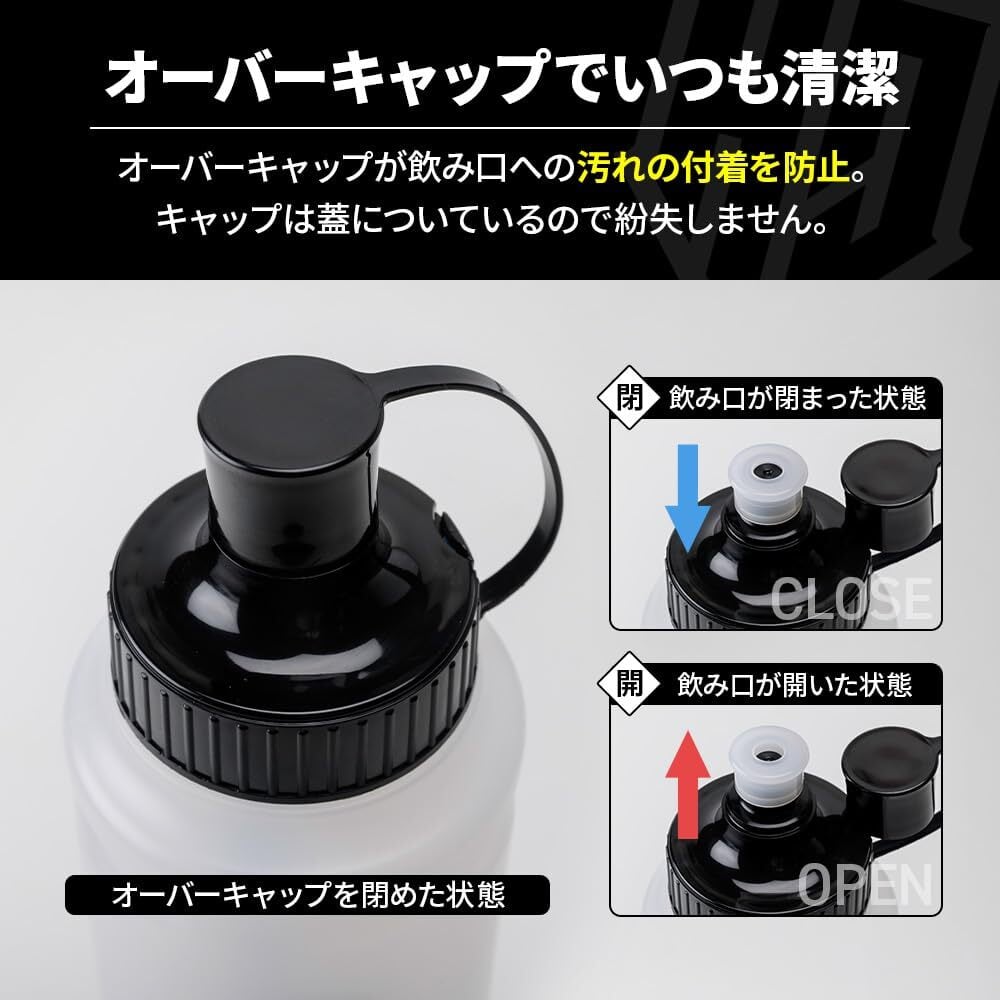 オーバーキャップでいつも清潔

オーバーキャップが飲み口への汚れの付着を防止。
キャップは蓋についているので紛失しません。

閉 飲み口が閉まった状態

CLOSE

開 飲み口が開いた状態

OPEN

オーバーキャップを閉めた状態