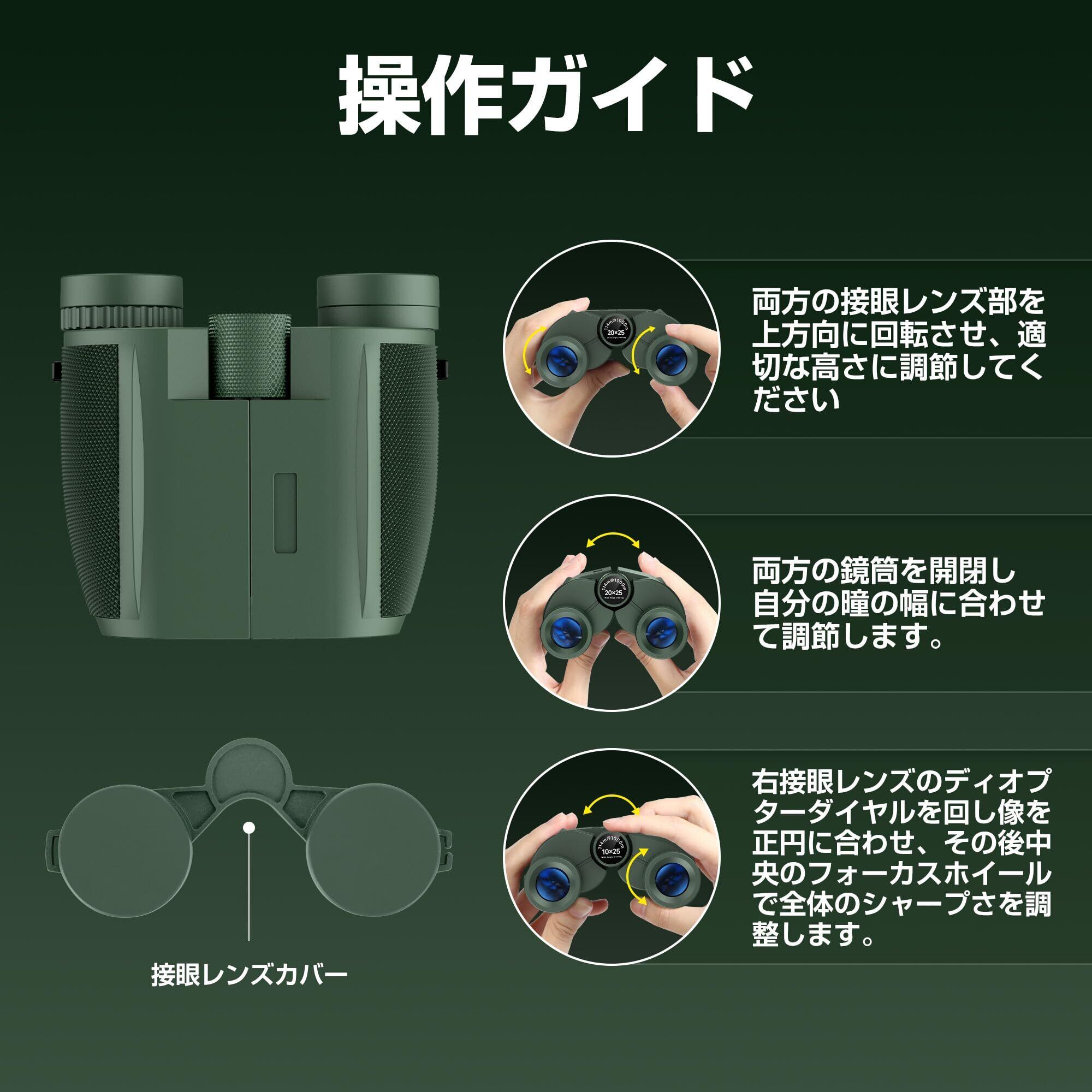 操作ガイド

114m@1000m
20×25

両方の接眼レンズ部を上方向に回転させ、適切な高さに調節してください

114m@1000m
20×25
Wide Angle Viewing

両方の鏡筒を開閉し自分の瞳の幅に合わせて調節します。

114m@1000m
10×25
Wide Angle Viewing

右接眼レンズのディオプターダイヤルを回し像を正円に合わせ、その後中央のフォーカスホイールで全体のシャープさを調整します。

接眼レンズカバー