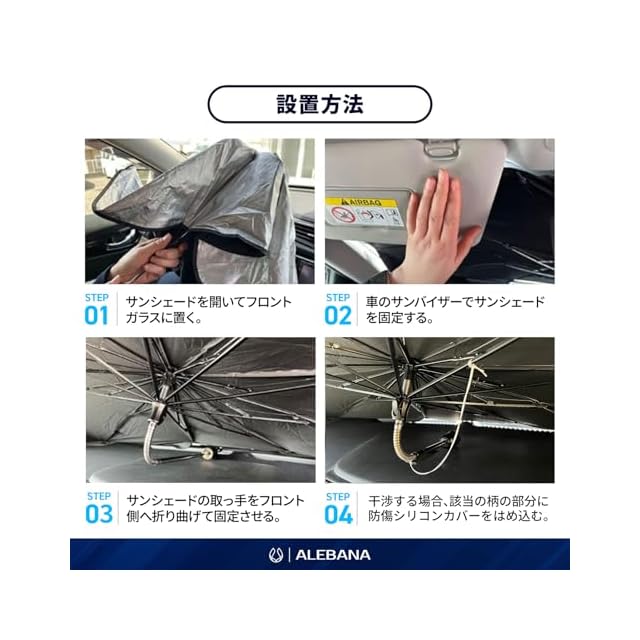 設置方法

AIRBAG

STEP 01 サンシェードを開いてフロントガラスに置く。

STEP 02 車のサンバイザーでサンシェードを固定する。

STEP 03 サンシェードの取っ手をフロント側へ折り曲げて固定させる。

STEP 04 干渉する場合、該当の柄の部分に防傷シリコンカバーをはめ込む。

ALEBANA