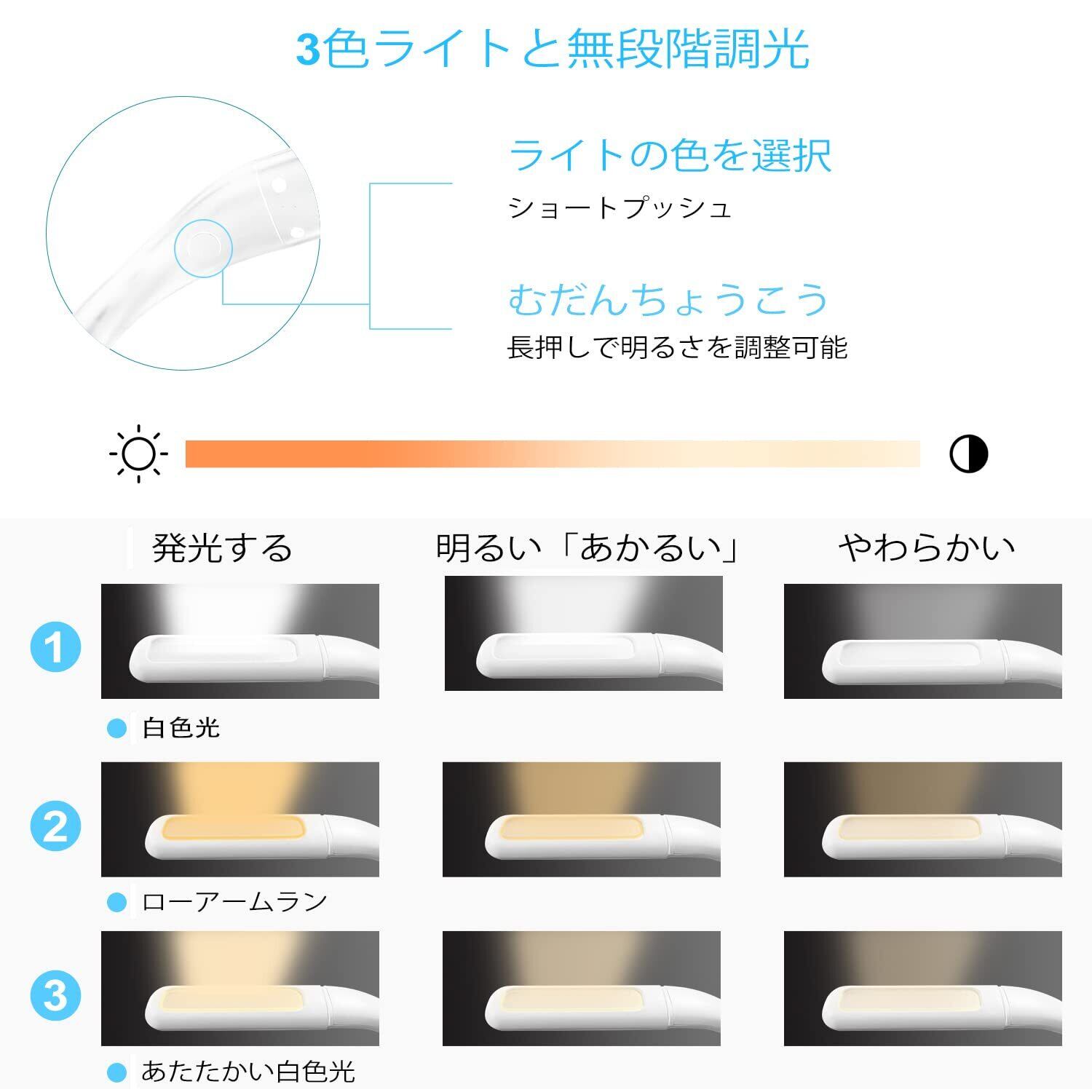 3色ライトと無段階調光

ライトの色を選択
ショートプッシュ

むだんちょうこう
長押しで明るさを調整可能

発光する　明るい「あかるい」　やわらかい

1
白色光

2
ローアームラン

3
あたたかい白色光