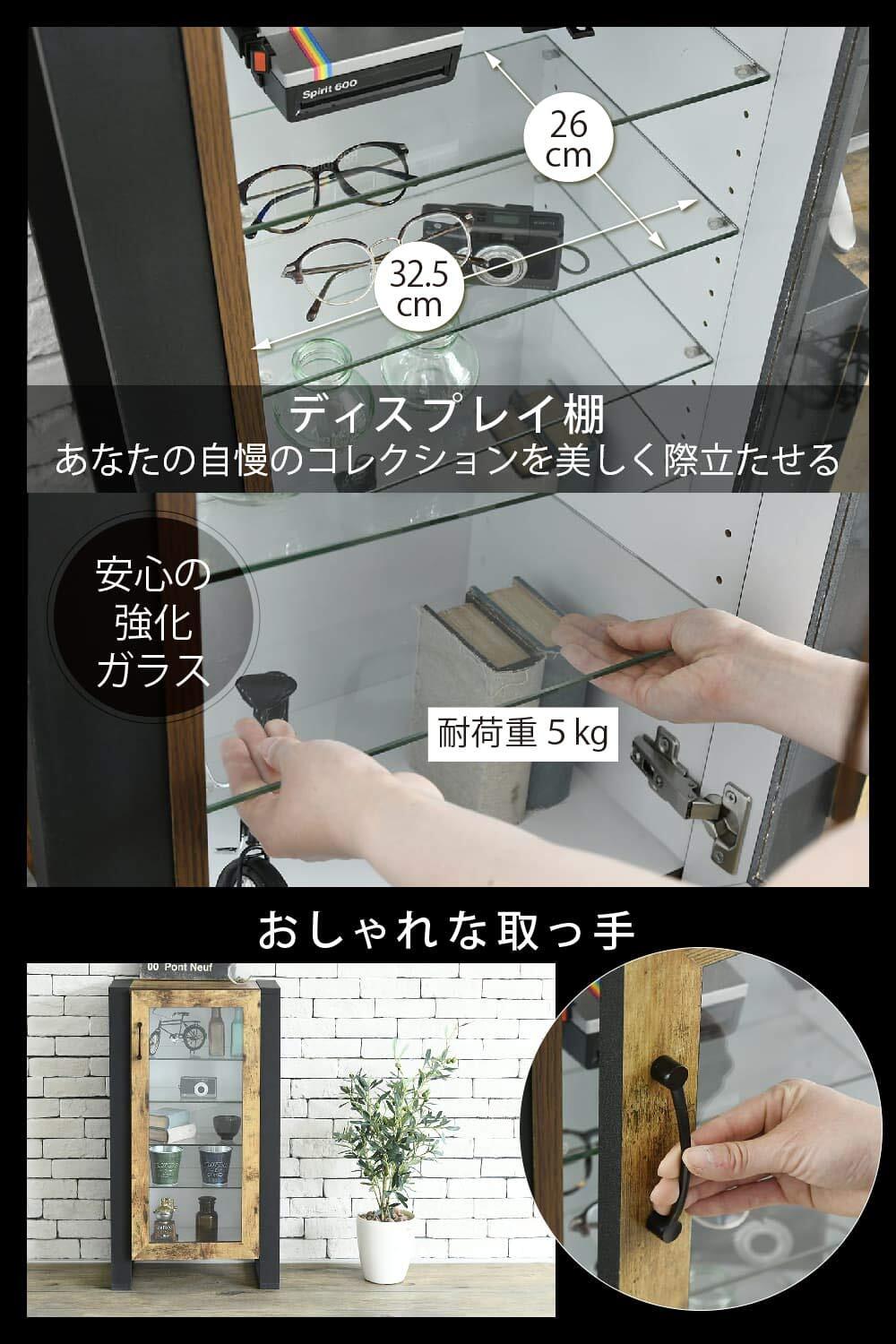 Spirit 600

26 cm

32.5 cm

ディスプレイ棚
あなたの自慢のコレクションを美しく際立たせる

安心の強化ガラス

耐荷重 5 kg

おしゃれな取っ手

00 Pont Neuf