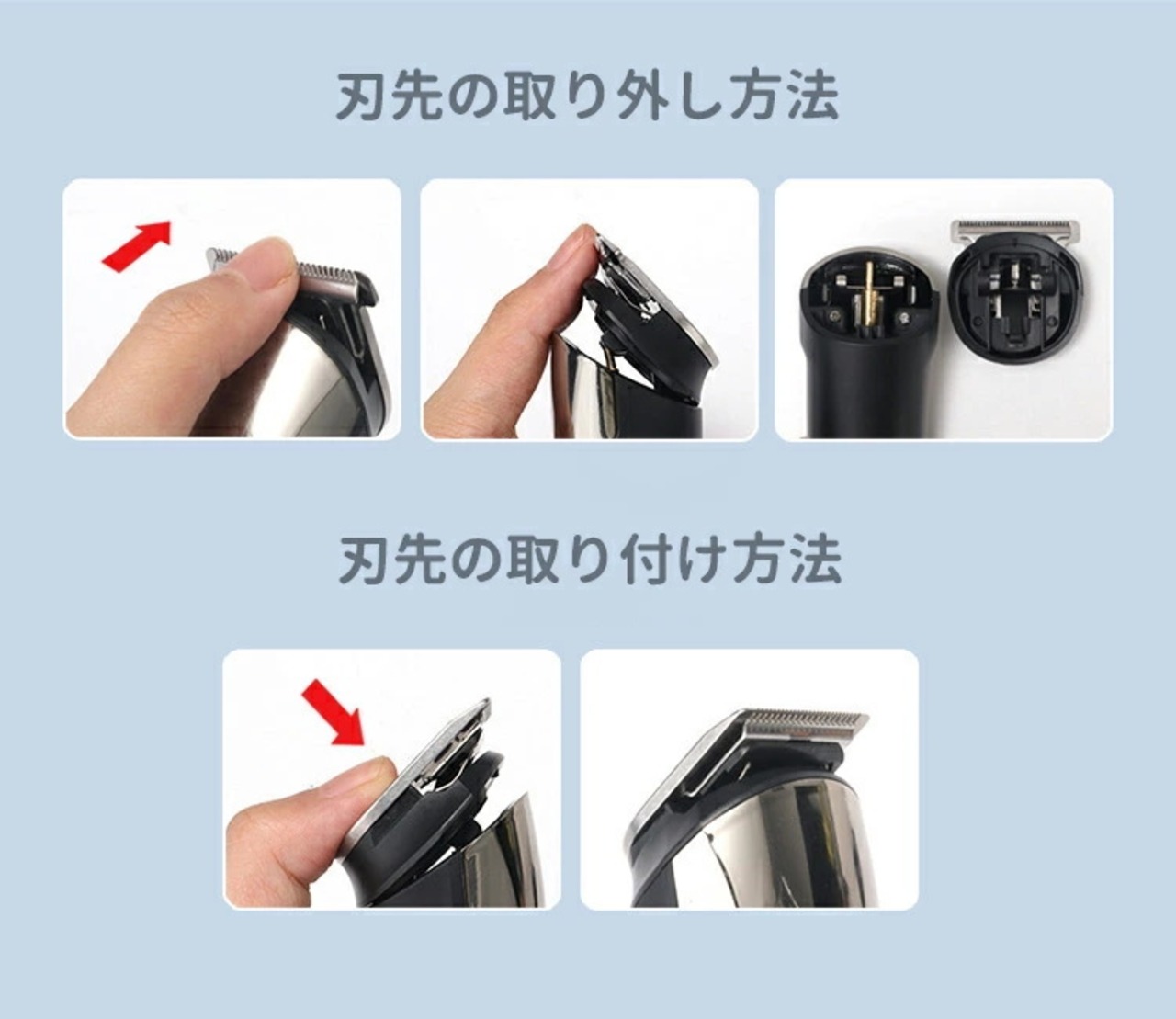 刃先の取り外し方法

刃先の取り付け方法