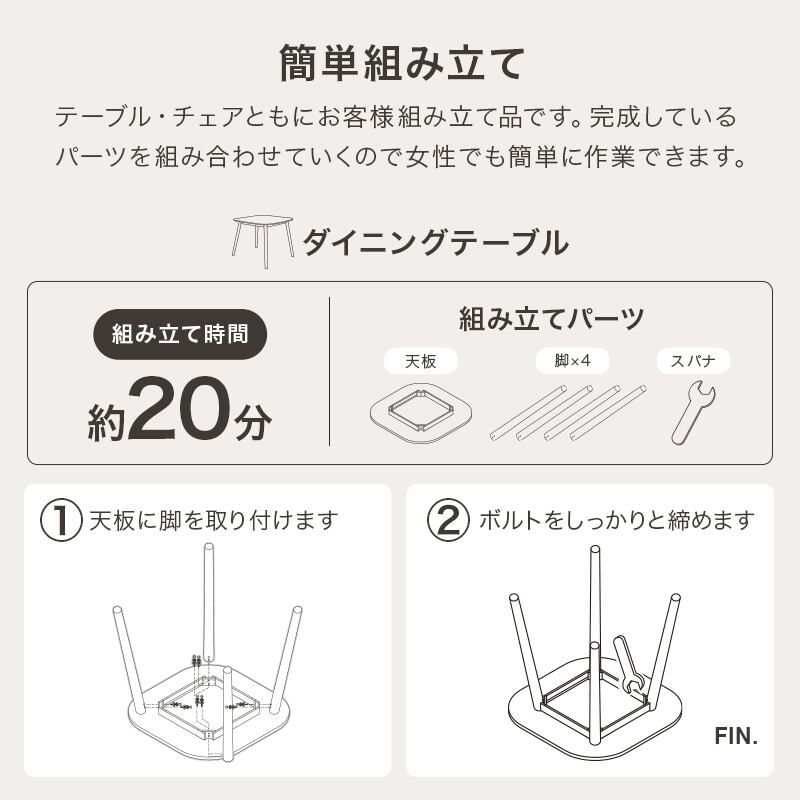 簡単組み立て

テーブル・チェアともにお客様組み立て品です。完成しているパーツを組み合わせていくので女性でも簡単に作業できます。

ダイニングテーブル

組み立て時間

約20分

組み立てパーツ

天板

脚×4

スパナ

① 天板に脚を取り付けます

② ボルトをしっかりと締めます

FIN.