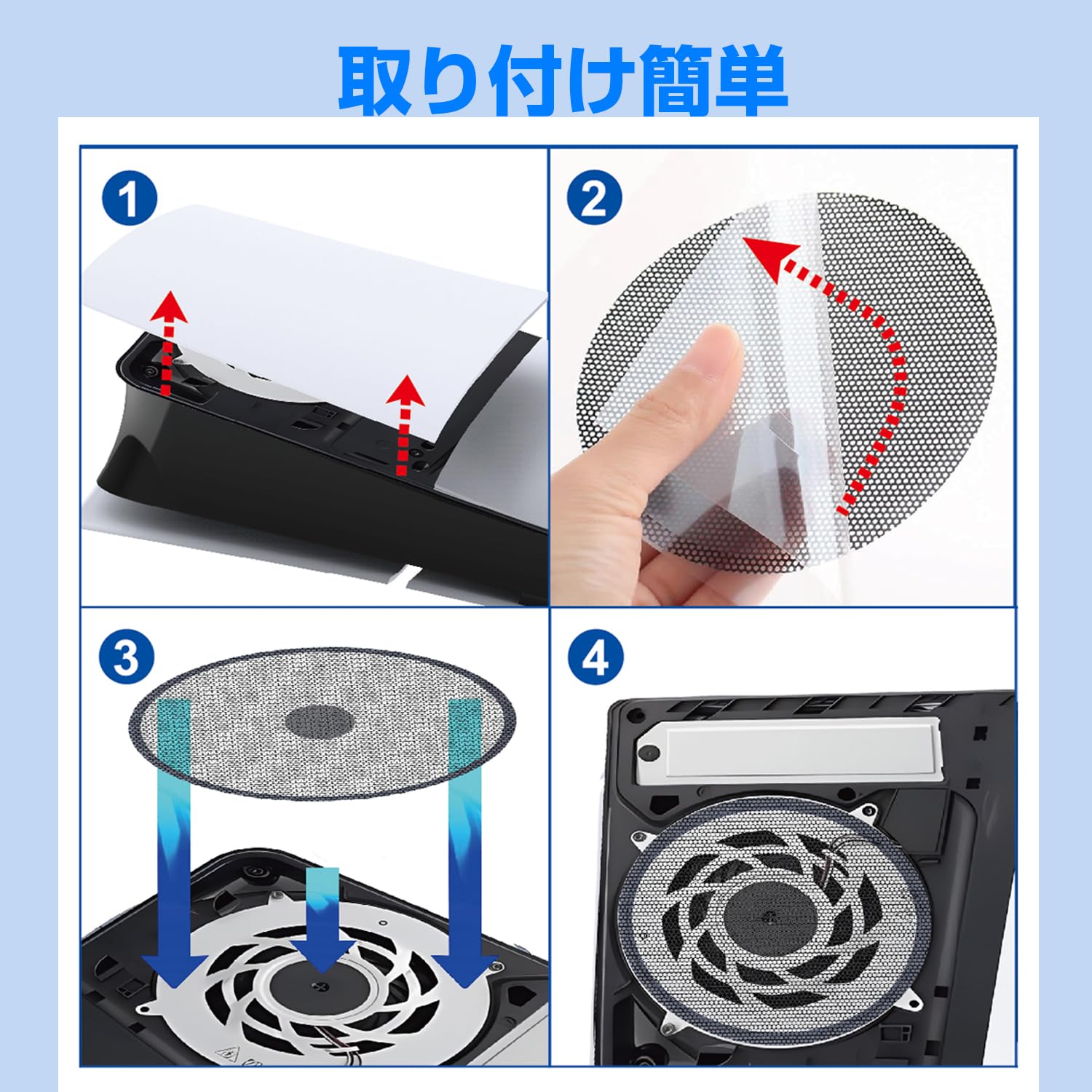 取り付け簡単

1

2

3

4