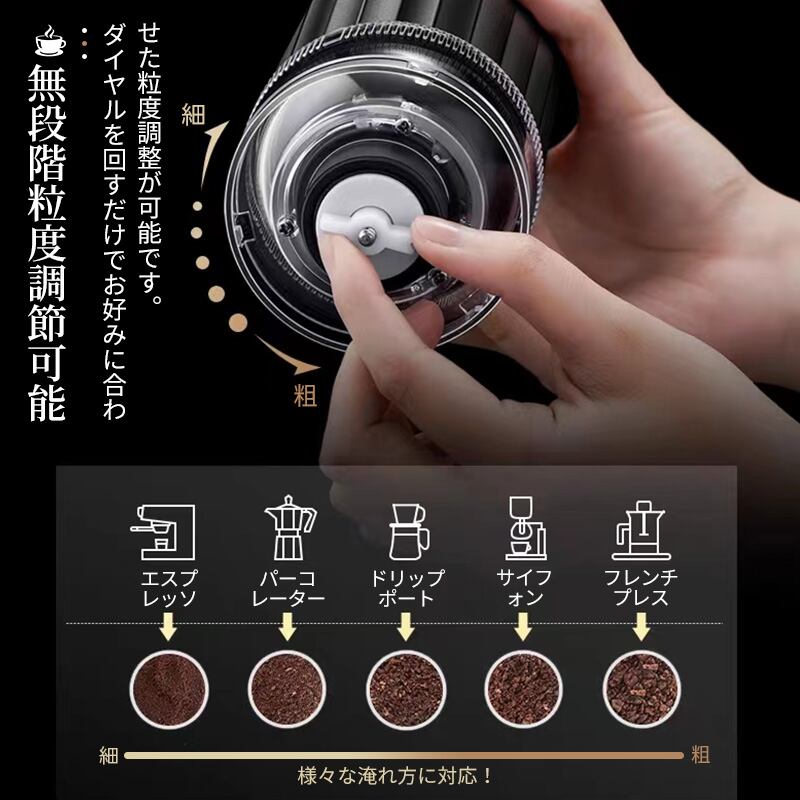 無段階粒度調節可能

ダイヤルを回すだけでお好みに合わせた粒度調整が可能です。

細

粗

エスプレッソ

パーコレーター

ドリップポート

サイフォン

フレンチプレス

細

粗

様々な淹れ方に対応！