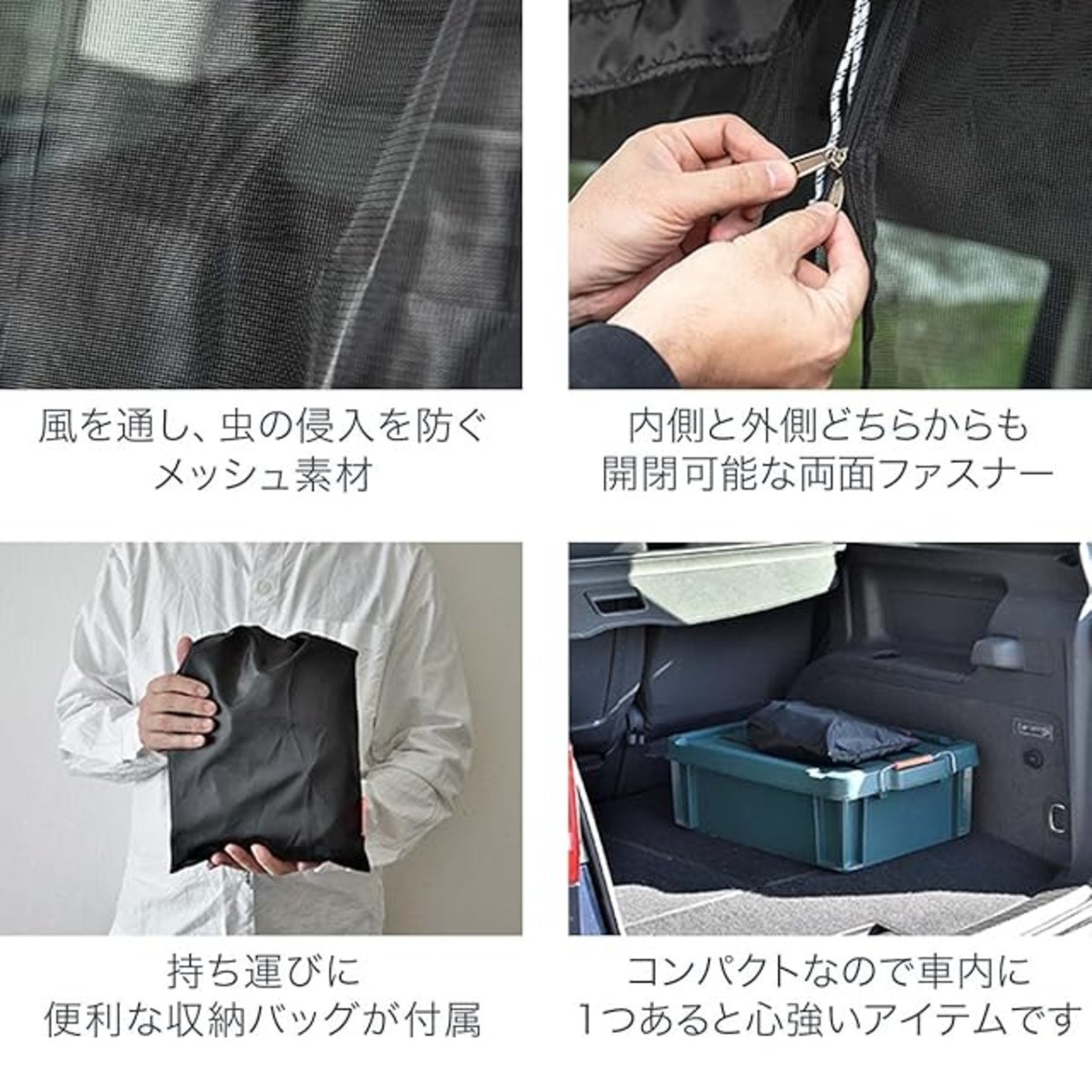 風を通し、虫の侵入を防ぐ
メッシュ素材

内側と外側どちらからも
開閉可能な両面ファスナー

持ち運びに
便利な収納バッグが付属

コンパクトなので車内に
1つあると心強いアイテムです