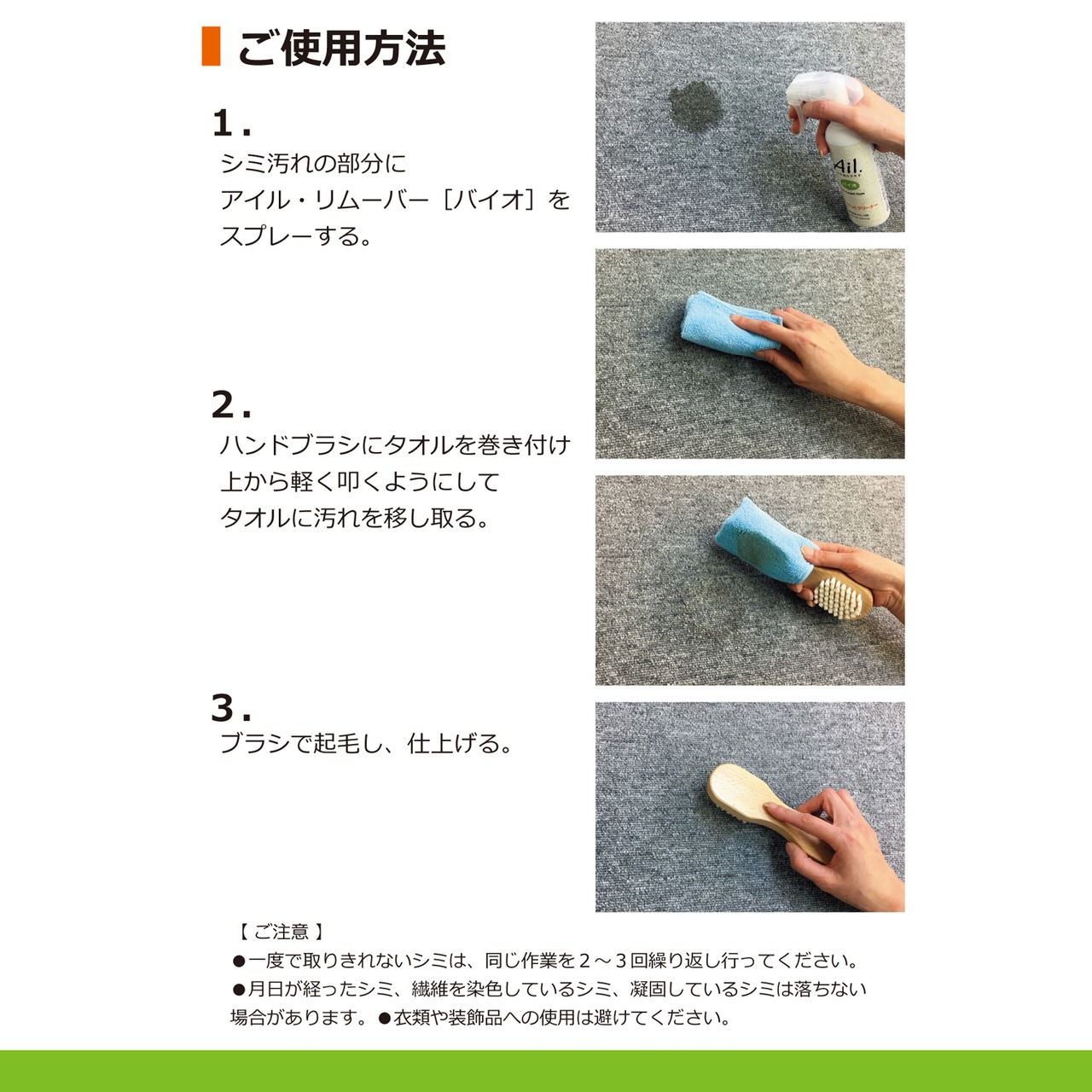 ご使用方法

1.
シミ汚れの部分に
アイル・リムーバー［バイオ］を
スプレーする。

2.
ハンドブラシにタオルを巻き付け
上から軽く叩くようにして
タオルに汚れを移し取る。

3.
ブラシで起毛し、仕上げる。

Ail.

【 ご注意 】
●一度で取りきれないシミは、同じ作業を２～３回繰り返し行ってください。
●月日が経ったシミ、繊維を染色しているシミ、凝固しているシミは落ちない場合があります。●衣類や装飾品への使用は避けてください。