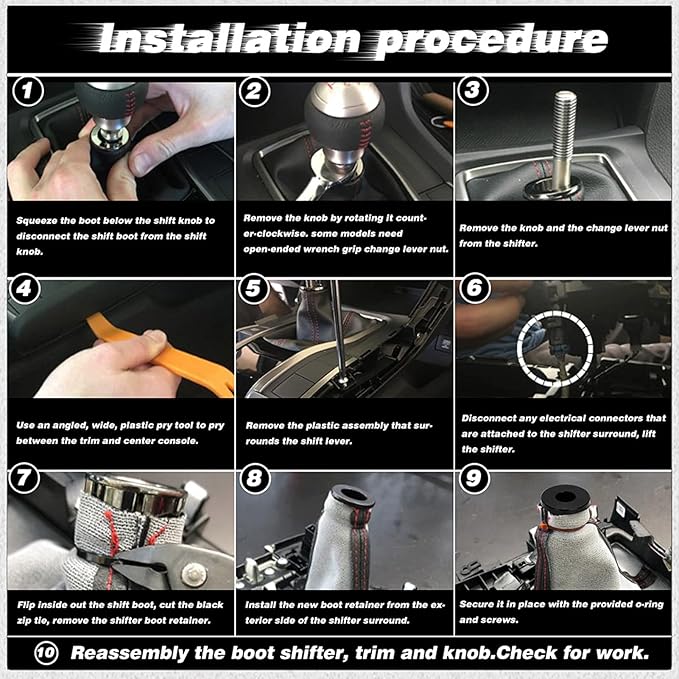 Installation procedure

1

Squeeze the boot below the shift knob to disconnect the shift boot from the shift knob.

2

Remove the knob by rotating it counter-clockwise. some models need open-ended wrench grip change lever nut.

3

Remove the knob and the change lever nut from the shifter.

4

Use an angled, wide, plastic pry tool to pry between the trim and center console.

5

Remove the plastic assembly that surrounds the shift lever.

6

Disconnect any electrical connectors that are attached to the shifter surround, lift the shifter.

7

Flip inside out the shift boot, cut the black zip tie, remove the shifter boot retainer.

8

Install the new boot retainer from the exterior side of the shifter surround.

9

Secure it in place with the provided o-ring and screws.

10 Reassembly the boot shifter, trim and knob.Check for work.