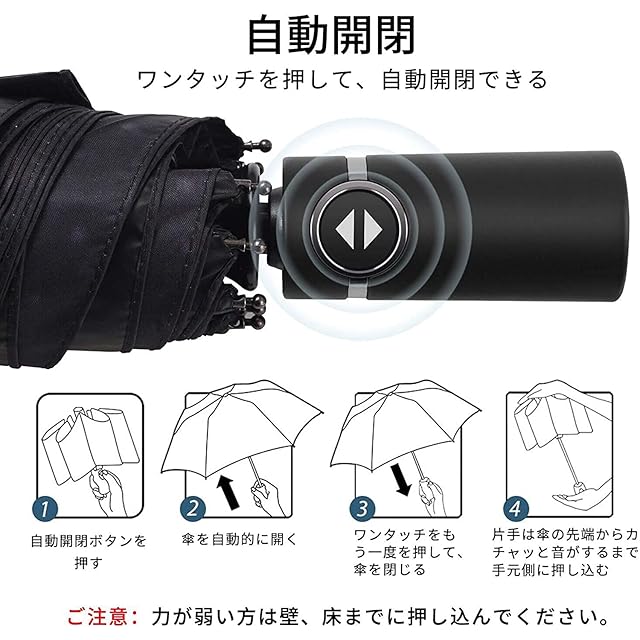 自動開閉

ワンタッチを押して、自動開閉できる

1
自動開閉ボタンを押す

2
傘を自動的に開く

3
ワンタッチをもう一度を押して、傘を閉じる

4
片手は傘の先端からカチャッと音がするまで手元側に押し込む

ご注意：力が弱い方は壁、床までに押し込んでください。