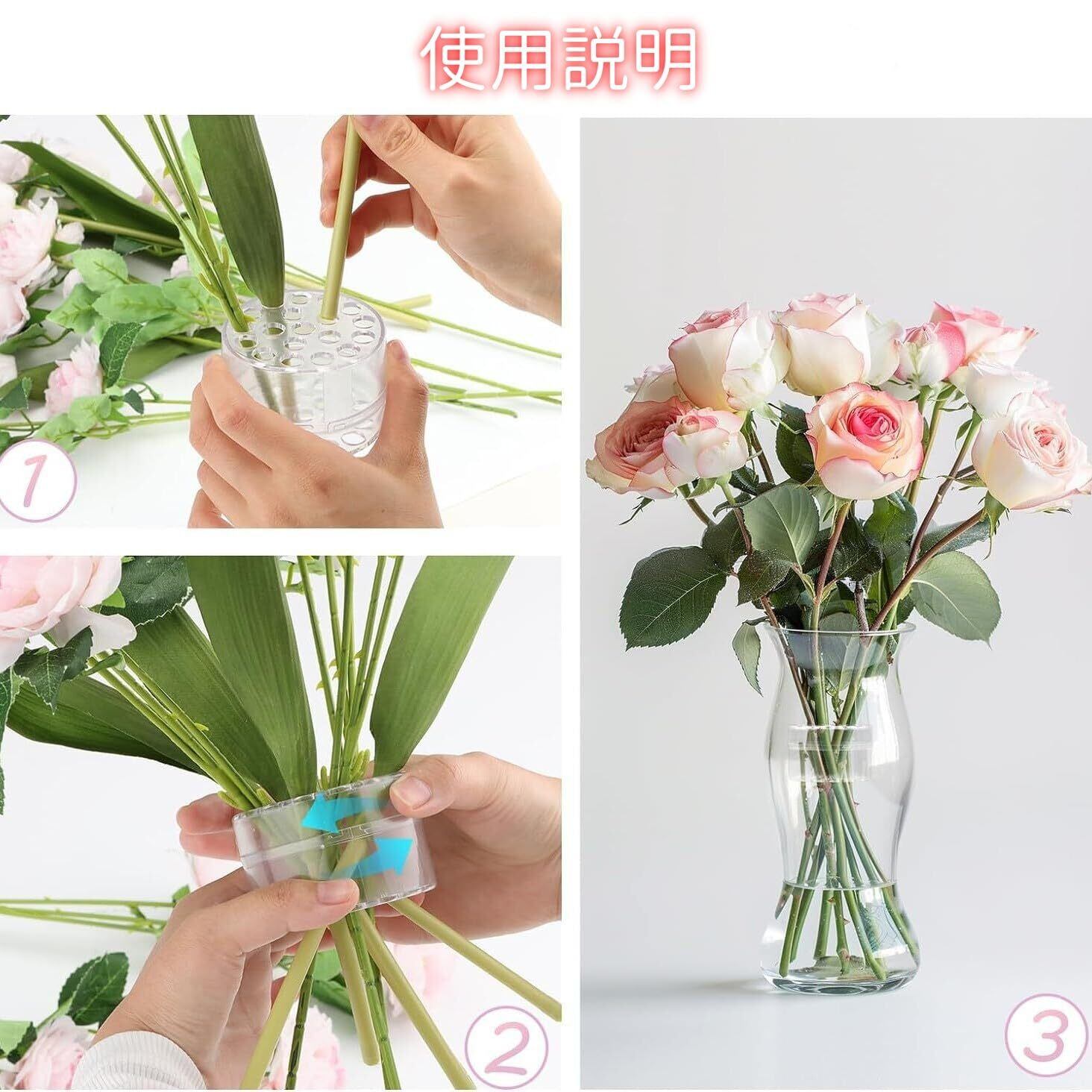 使用説明

1

2

3