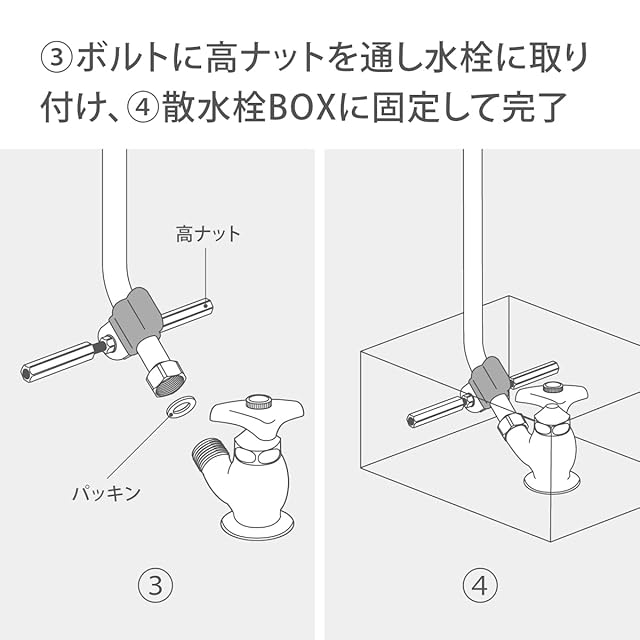 ③ボルトに高ナットを通し水栓に取り付け、④散水栓BOXに固定して完了

高ナット

パッキン

③

④