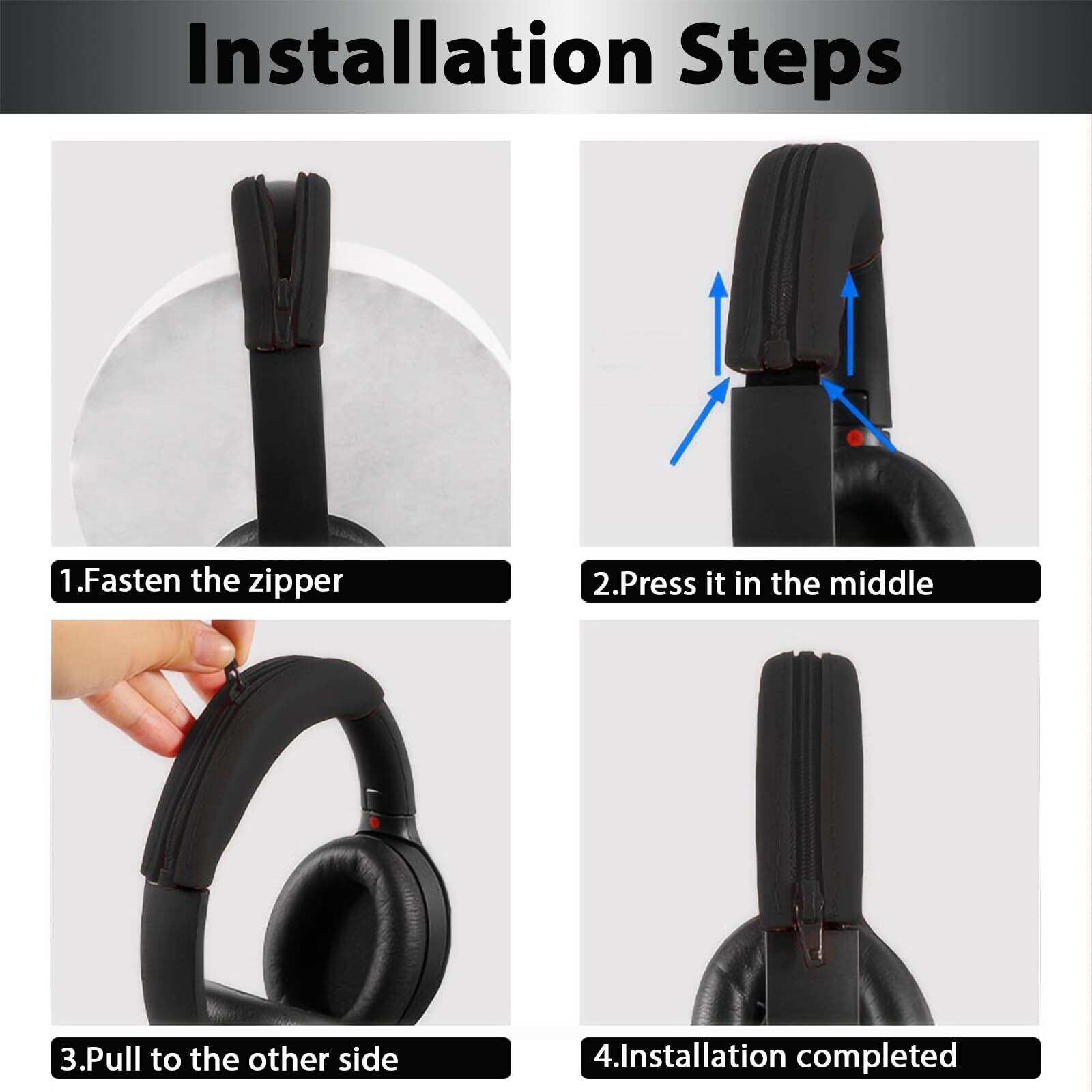 Installation Steps

1.Fasten the zipper

2.Press it in the middle

3.Pull to the other side

4.Installation completed