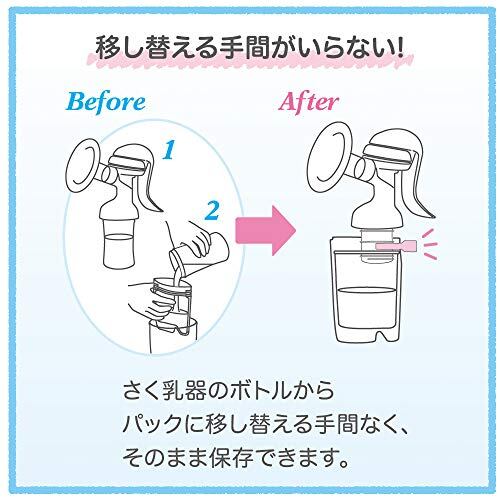 移し替える手間がいらない!

Before

1

2

After

さく乳器のボトルから
パックに移し替える手間なく、
そのまま保存できます。