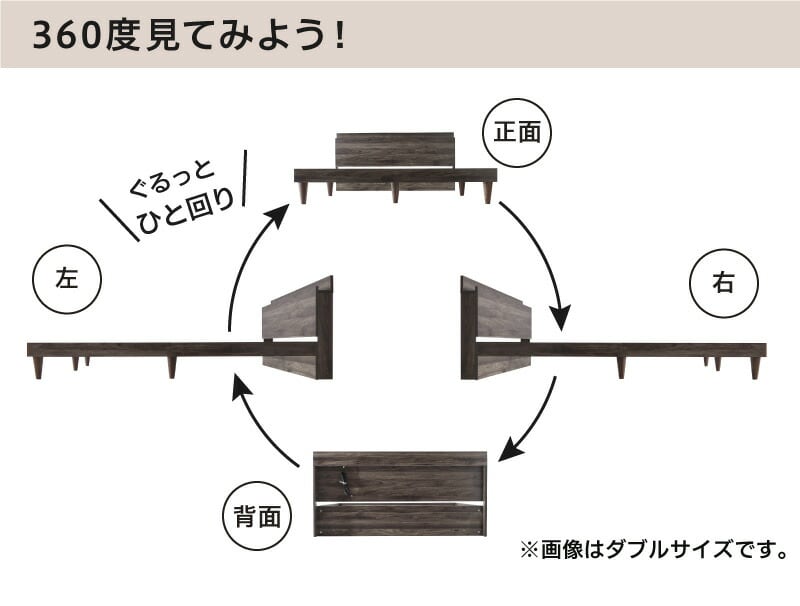 360度見てみよう！

ぐるっと
ひと回り

正面

左

右

背面

※画像はダブルサイズです。